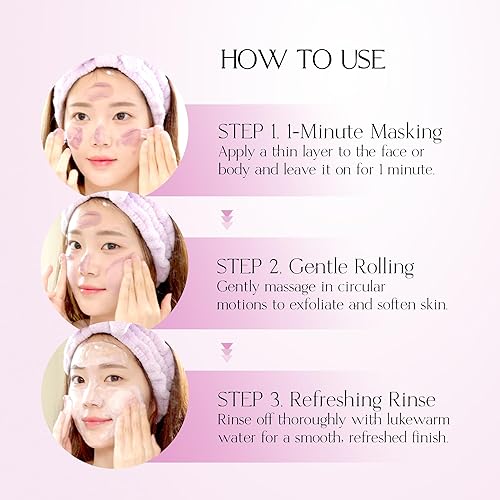 HOW TO USE

STEP 1. 1-Minute Masking
Apply a thin layer to the face or body and leave it on for 1 minute.

STEP 2. Gentle Rolling
Gently massage in circular motions to exfoliate and soften skin.

STEP 3. Refreshing Rinse
Rinse off thoroughly with lukewarm water for a smooth, refreshed finish.