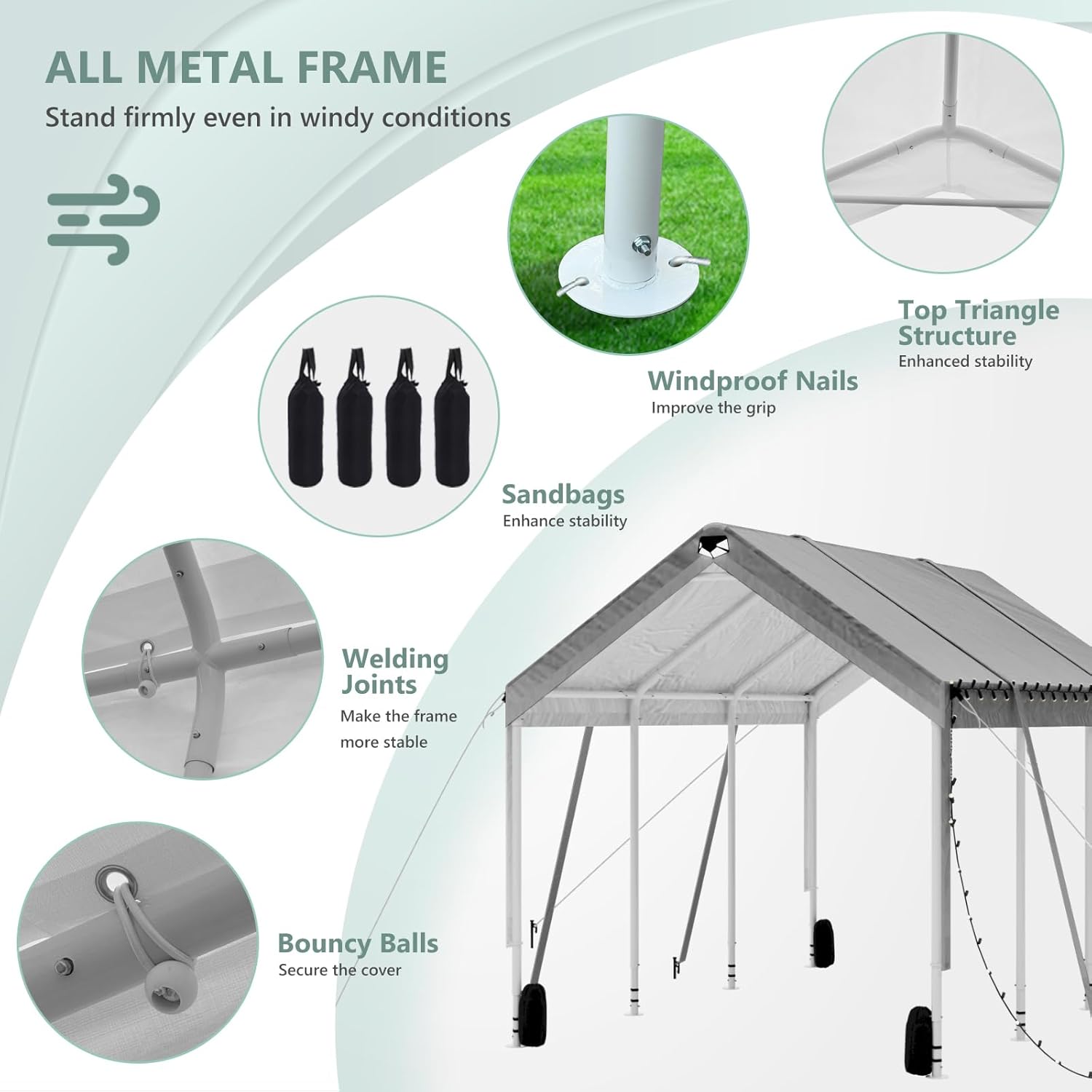 ALL METAL FRAME

Stand firmly even in windy conditions

Top Triangle Structure
Enhanced stability

Windproof Nails
Improve the grip

Sandbags
Enhance stability

Welding Joints
Make the frame more stable

Bouncy Balls
Secure the cover