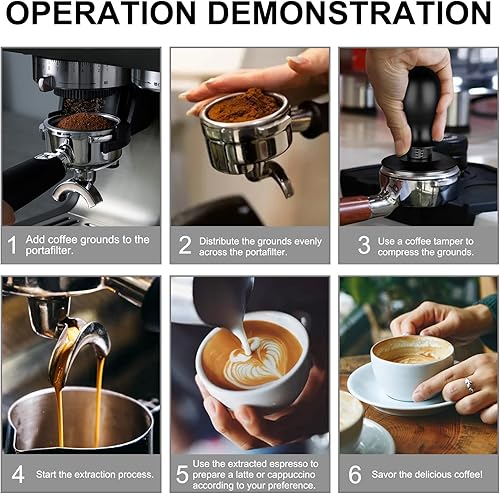 OPERATION DEMONSTRATION

1 Add coffee grounds to the portafilter.

2 Distribute the grounds evenly across the portafilter.

3 Use a coffee tamper to compress the grounds.

4 Start the extraction process.

5 Use the extracted espresso to prepare a latte or cappuccino according to your preference.

6 Savor the delicious coffee!