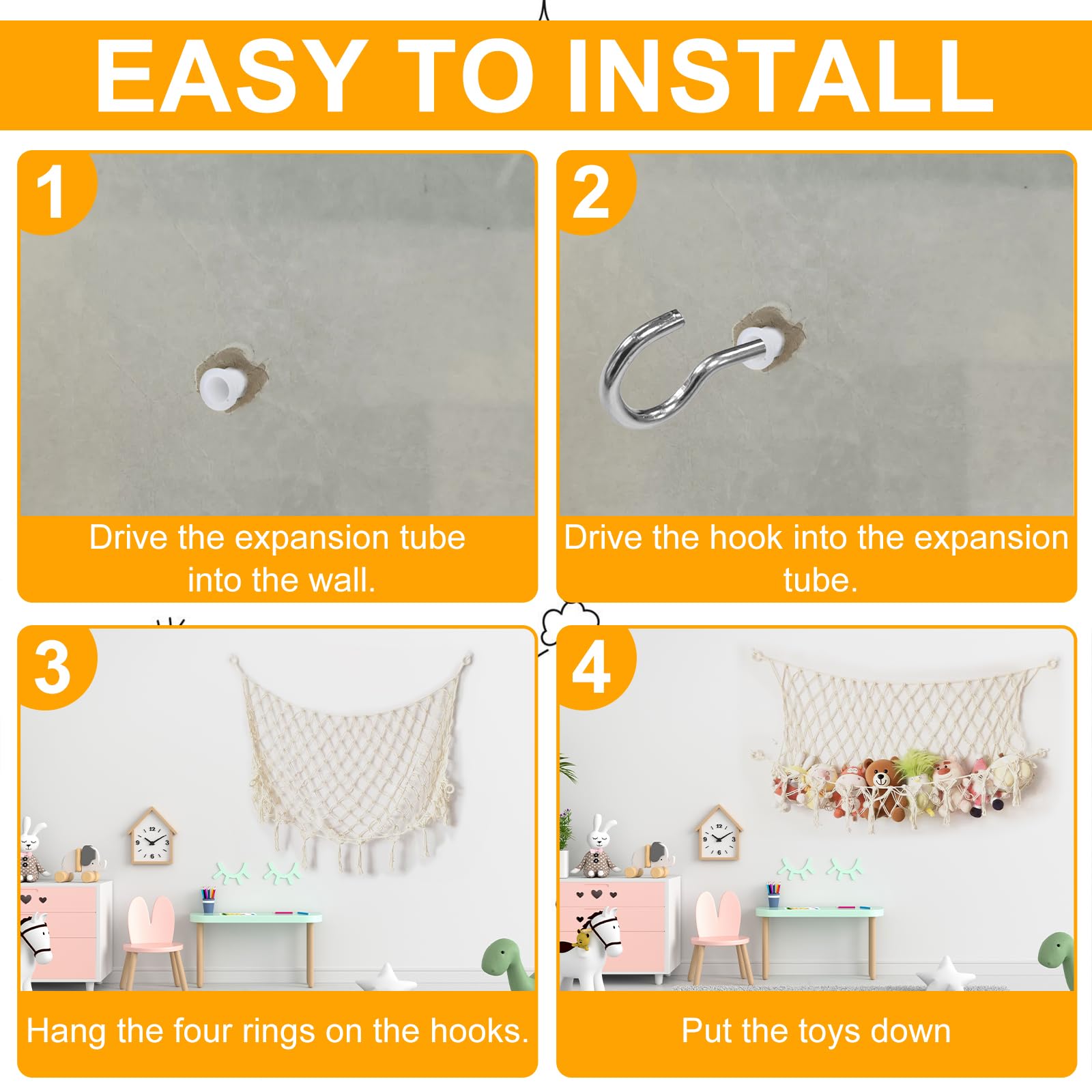 EASY TO INSTALL

1

Drive the expansion tube into the wall.

2

Drive the hook into the expansion tube.

3

Hang the four rings on the hooks.

4

Put the toys down