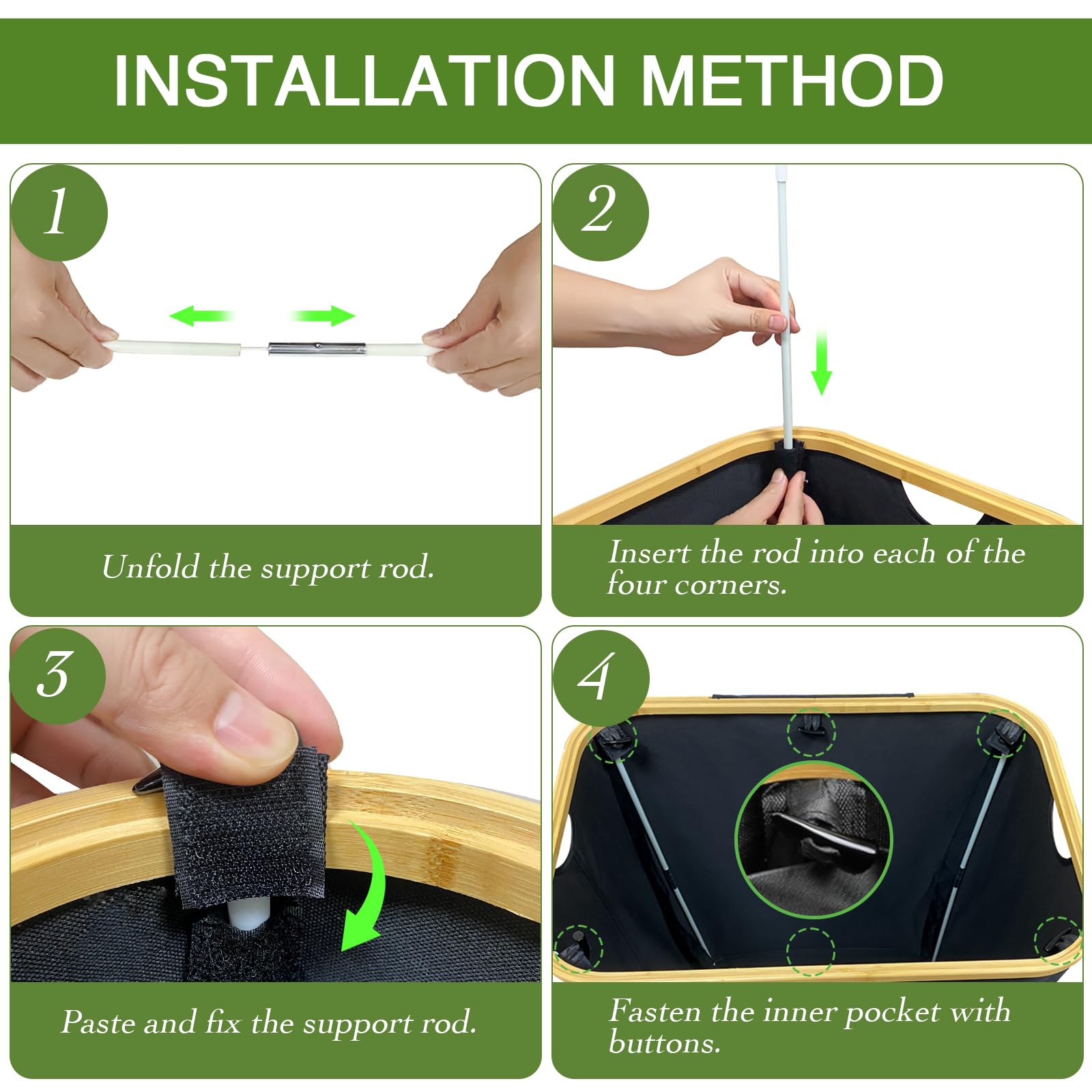 INSTALLATION METHOD

1

Unfold the support rod.

2

Insert the rod into each of the four corners.

3

Paste and fix the support rod.

4

Fasten the inner pocket with buttons.