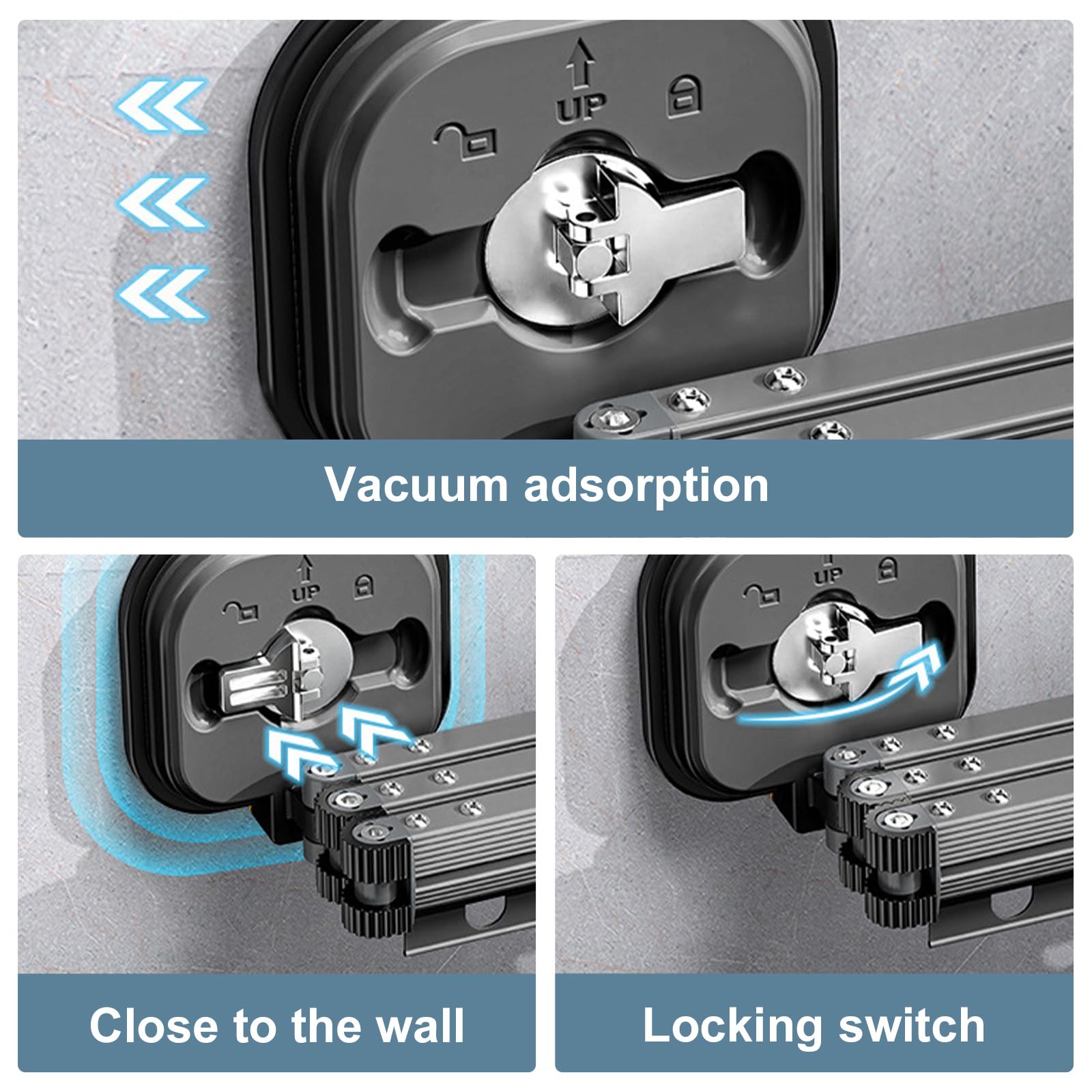 UP

Vacuum adsorption

UP

Close to the wall

UP

Locking switch