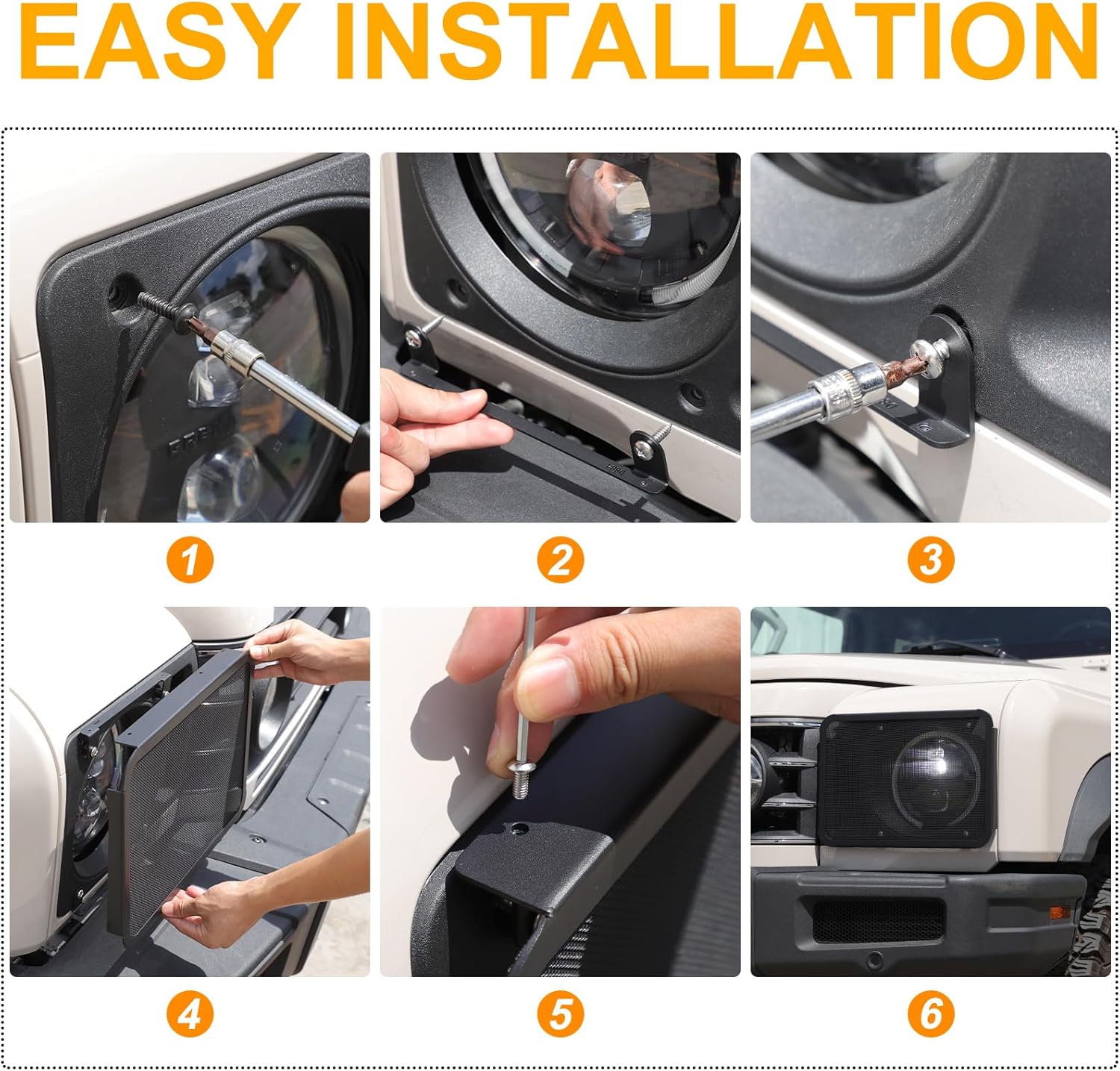 EASY INSTALLATION

1

2

3

4

5

6