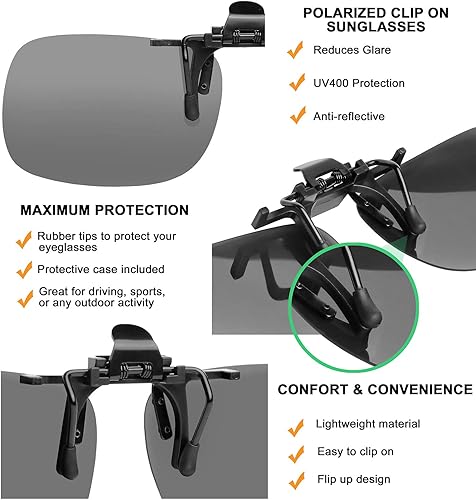 POLARIZED CLIP ON SUNGLASSES

Reduces Glare

UV400 Protection

Anti-reflective

MAXIMUM PROTECTION

Rubber tips to protect your eyeglasses

Protective case included

Great for driving, sports, or any outdoor activity

CONFORT & CONVENIENCE

Lightweight material

Easy to clip on

Flip up design