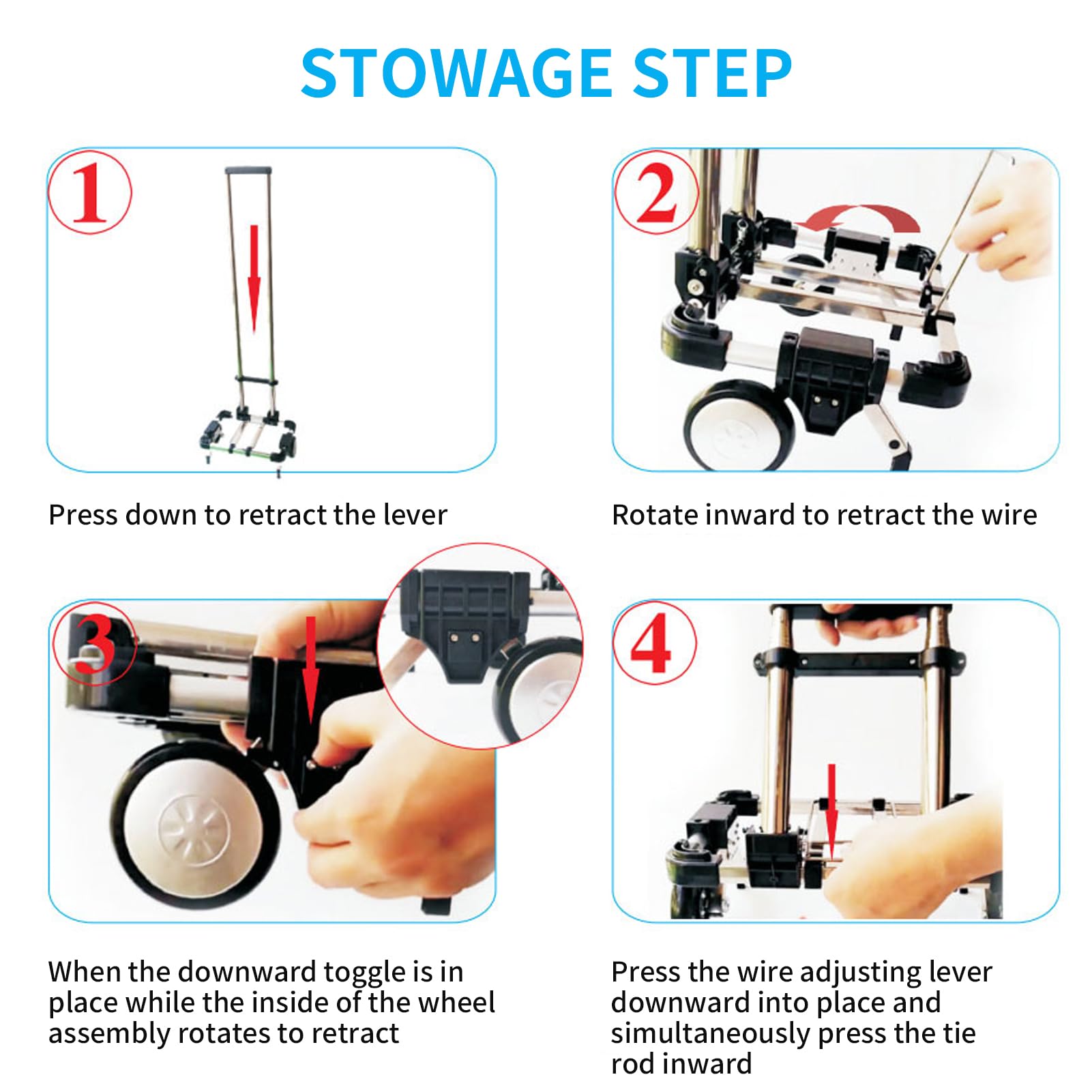 STOWAGE STEP

1

Press down to retract the lever

2

Rotate inward to retract the wire

3

When the downward toggle is in place while the inside of the wheel assembly rotates to retract

4

Press the wire adjusting lever downward into place and simultaneously press the tie rod inward