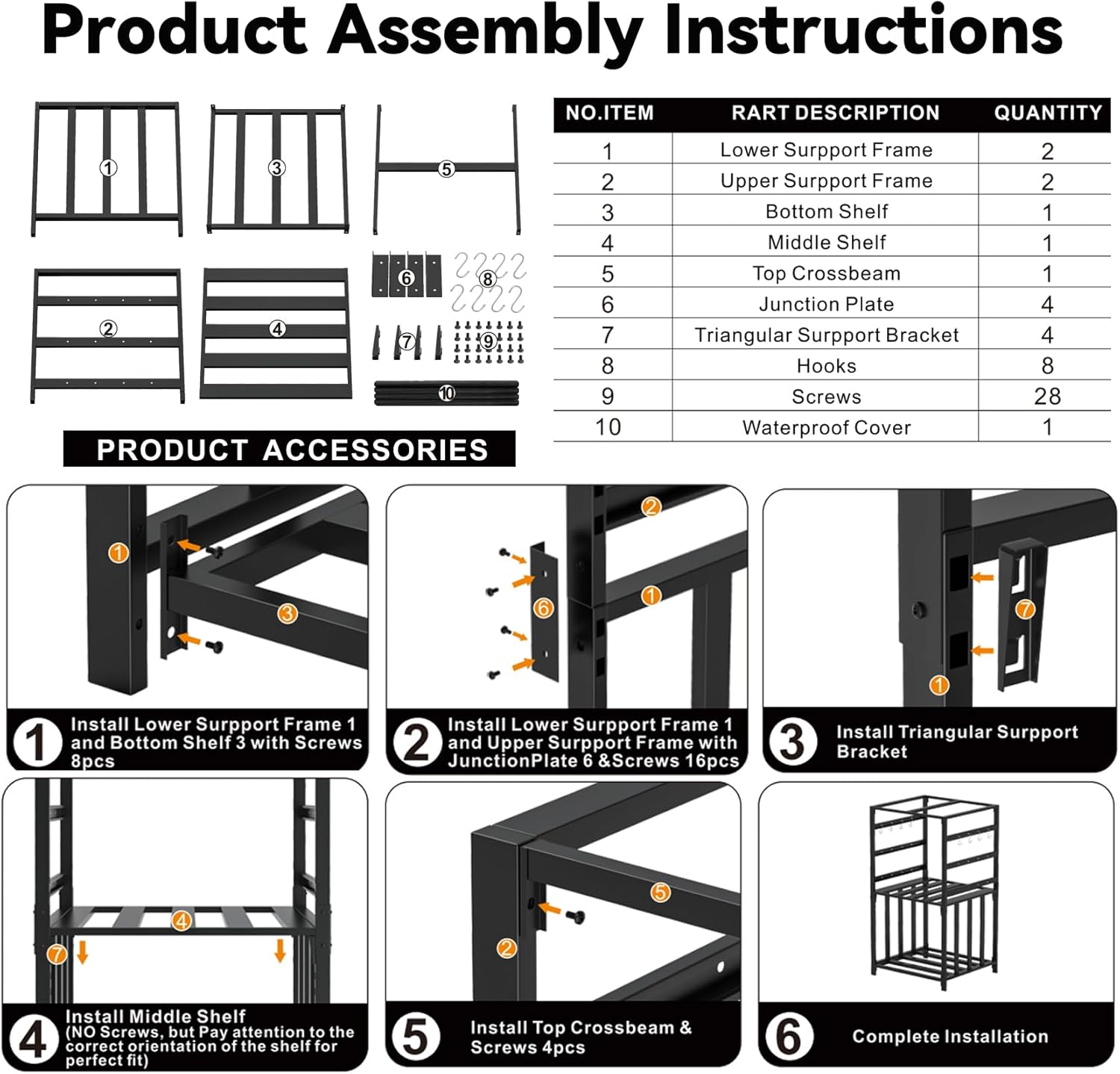 Product Assembly Instructions

1 3 5 2 4 6 8 7 9 10

PRODUCT ACCESSORIES

| NO.ITEM | RART DESCRIPTION | QUANTITY |
|---|---|---|
| 1 | Lower Surpport Frame | 2 |
| 2 | Upper Surpport Frame | 2 |
| 3 | Bottom Shelf | 1 |
| 4 | Middle Shelf | 1 |
| 5 | Top Crossbeam | 1 |
| 6 | Junction Plate | 4 |
| 7 | Triangular Surpport Bracket | 4 |
| 8 | Hooks | 8 |
| 9 | Screws | 28 |
| 10 | Waterproof Cover | 1 |

1 3

1 Install Lower Surpport Frame 1 and Bottom Shelf 3 with Screws 8pcs

2 6 1

2 Install Lower Surpport Frame 1 and Upper Surpport Frame with JunctionPlate 6 &Screws 16pcs

7 1

3 Install Triangular Surpport Bracket

4 7

4 Install Middle Shelf (NO Screws, but Pay attention to the correct orientation of the shelf for perfect fit)

5 2

5 Install Top Crossbeam & Screws 4pcs

6 Complete Installation