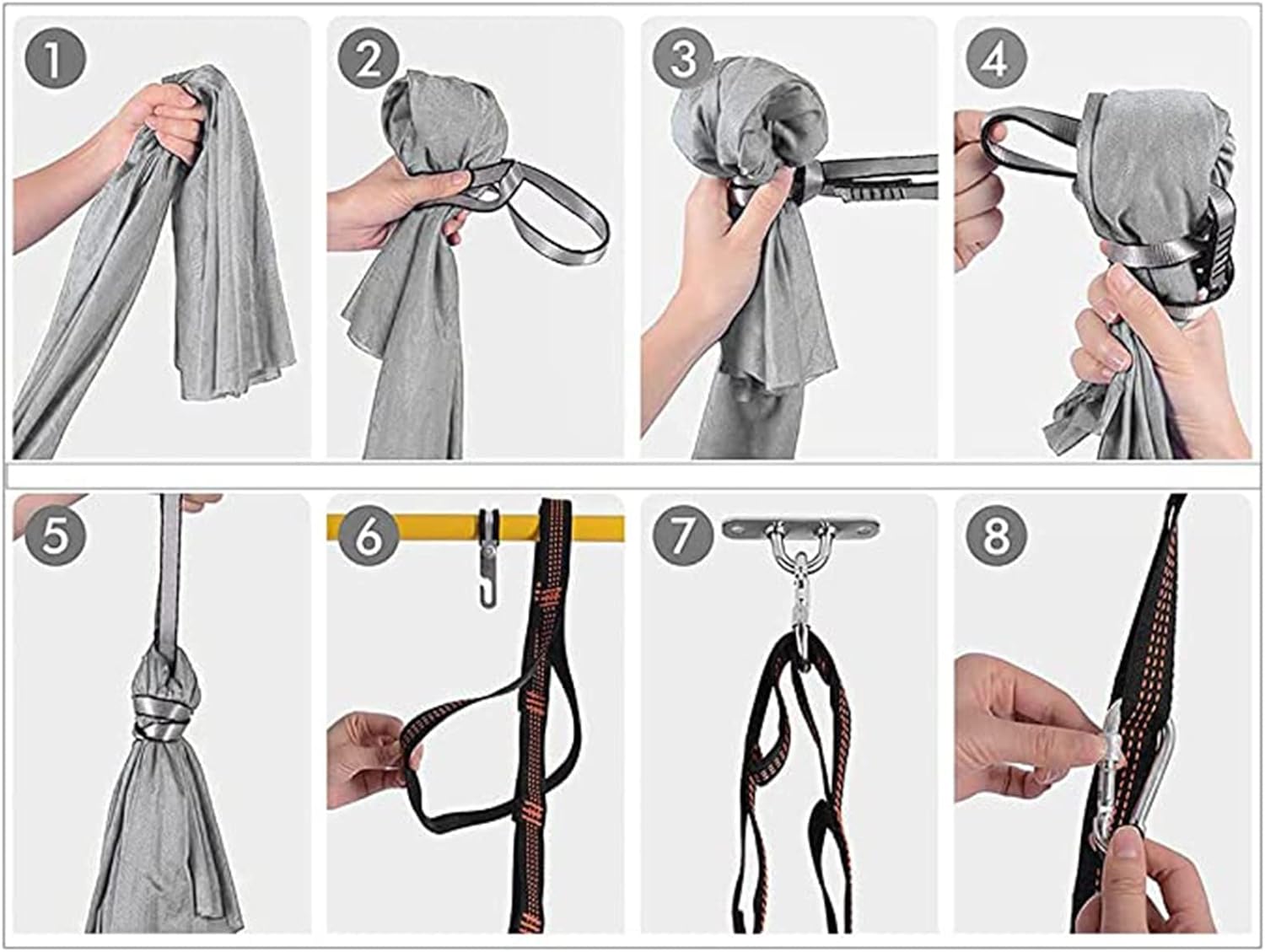 1
2
3
4
5
6
7
8