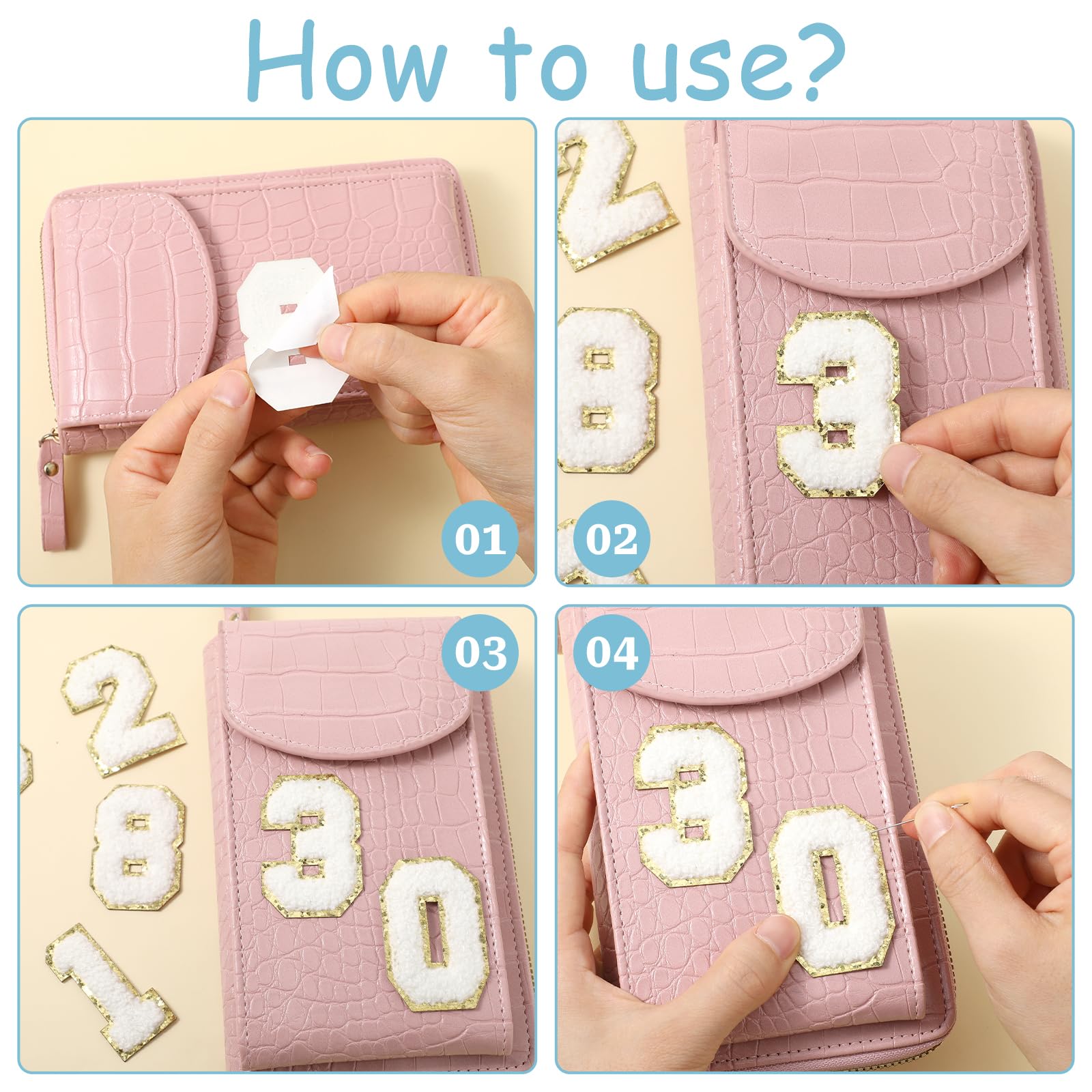 How to use?

01

02

03

04