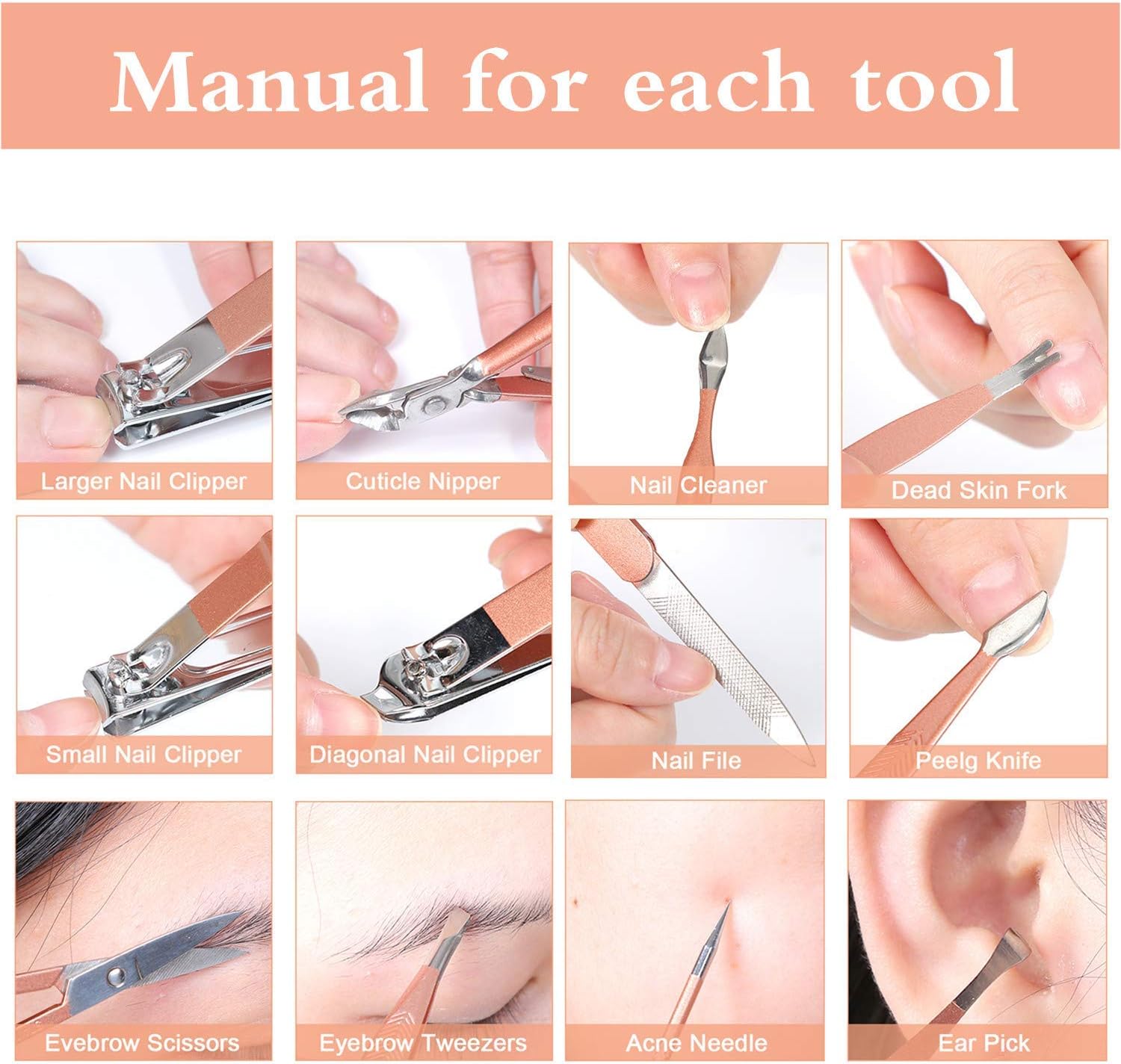 Manual for each tool

Larger Nail Clipper

Cuticle Nipper

Nail Cleaner

Dead Skin Fork

Small Nail Clipper

Diagonal Nail Clipper

Nail File

Peelg Knife

Evebrow Scissors

Eyebrow Tweezers

Acne Needle

Ear Pick