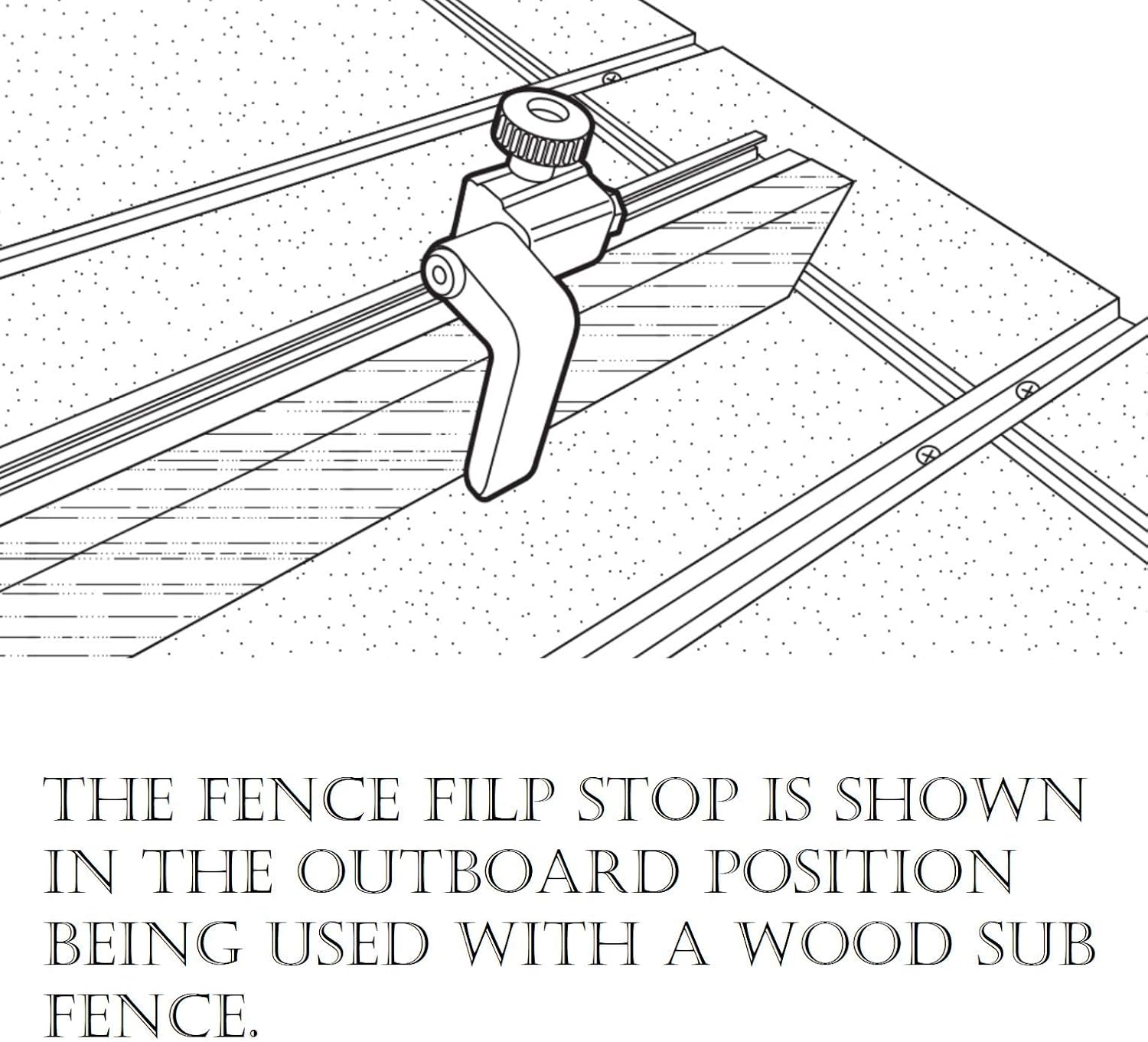 THE FENCE FILP STOP IS SHOWN IN THE OUTBOARD POSITION BEING USED WITH A WOOD SUB FENCE.