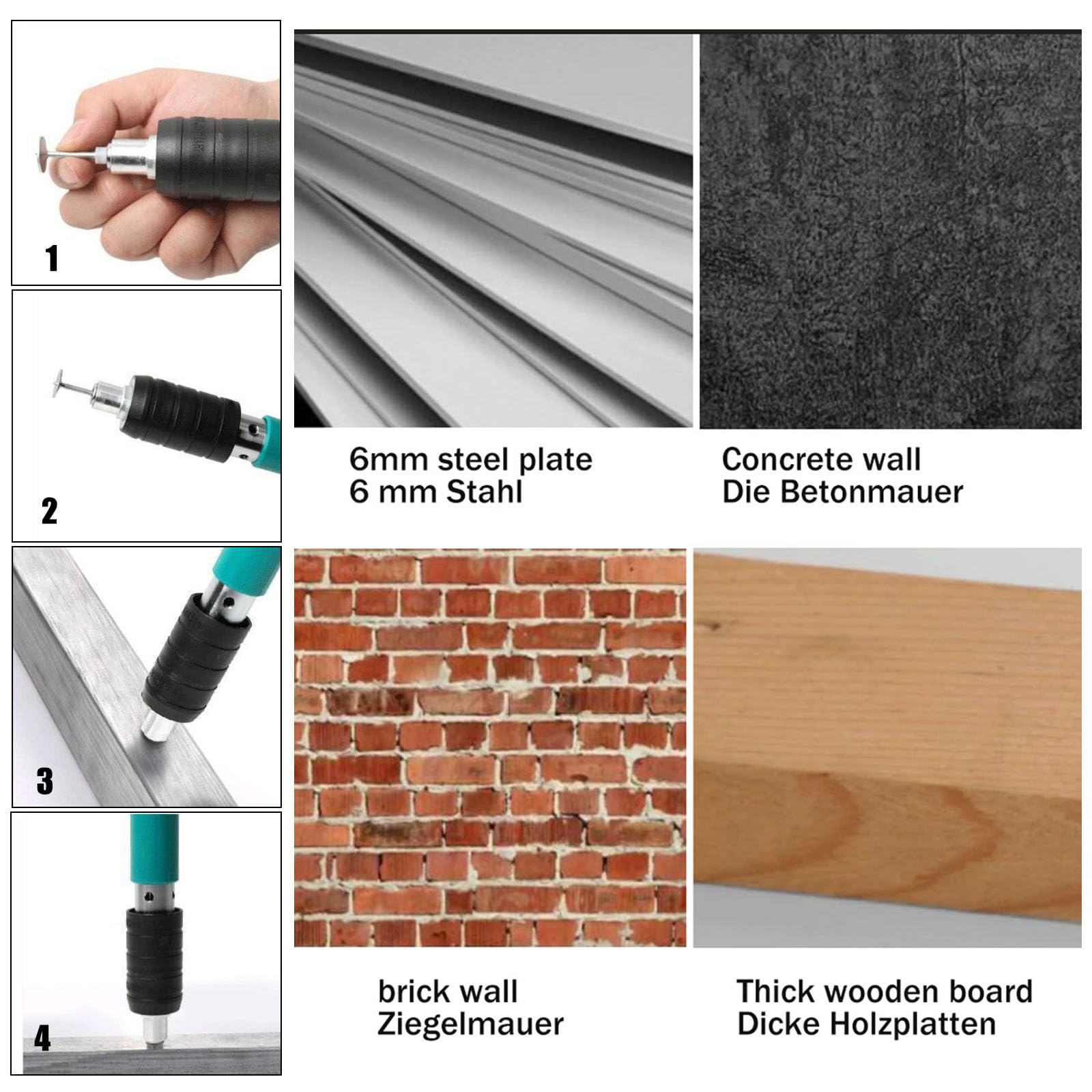 1

2

3

4

6mm steel plate
6 mm Stahl

Concrete wall
Die Betonmauer

brick wall
Ziegelmauer

Thick wooden board
Dicke Holzplatten