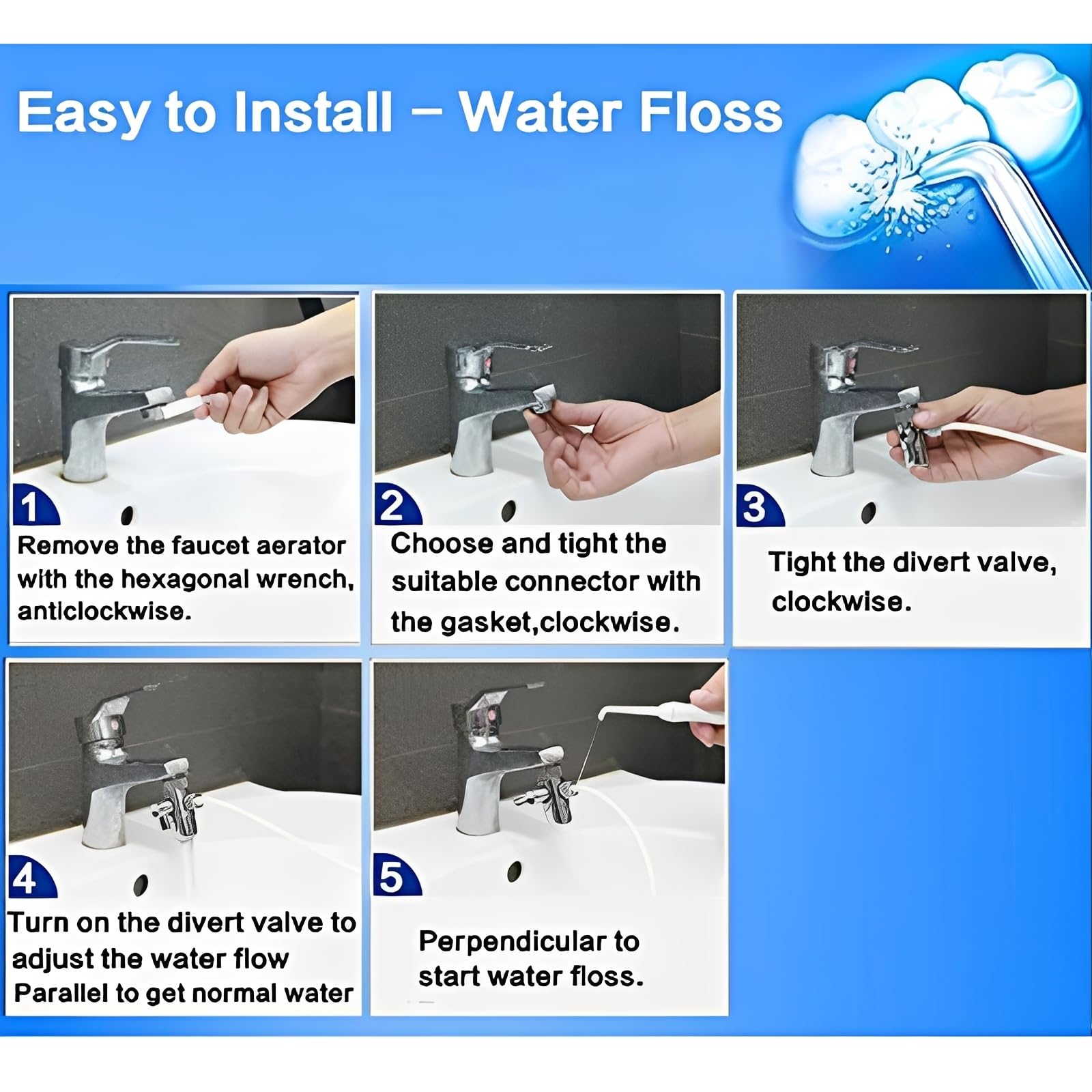 Easy to Install – Water Floss

1

Remove the faucet aerator with the hexagonal wrench, anticlockwise.

2

Choose and tight the suitable connector with the gasket,clockwise.

3

Tight the divert valve, clockwise.

4

Turn on the divert valve to adjust the water flow
Parallel to get normal water

5

Perpendicular to start water floss.