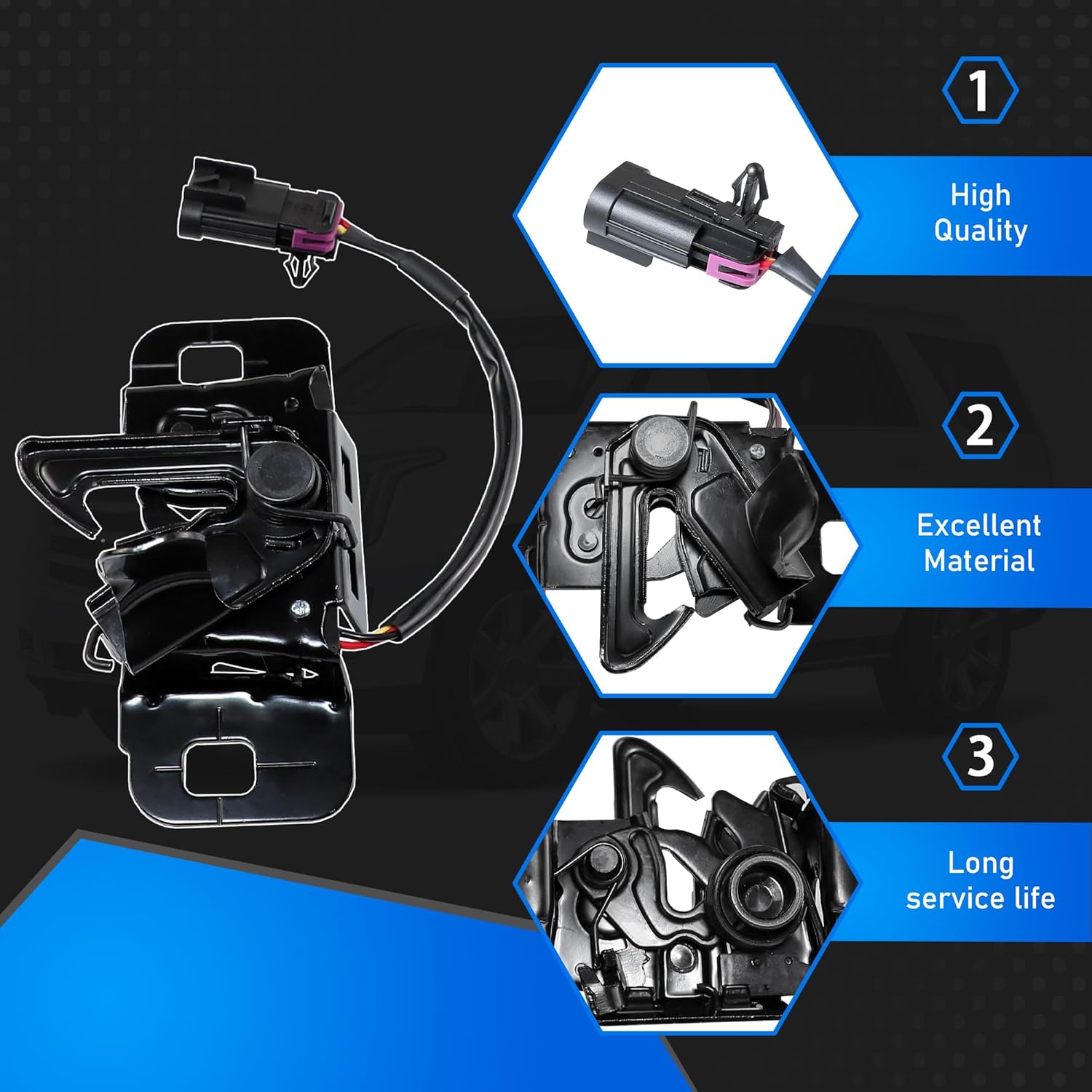 1

High Quality

2

Excellent Material

3

Long service life