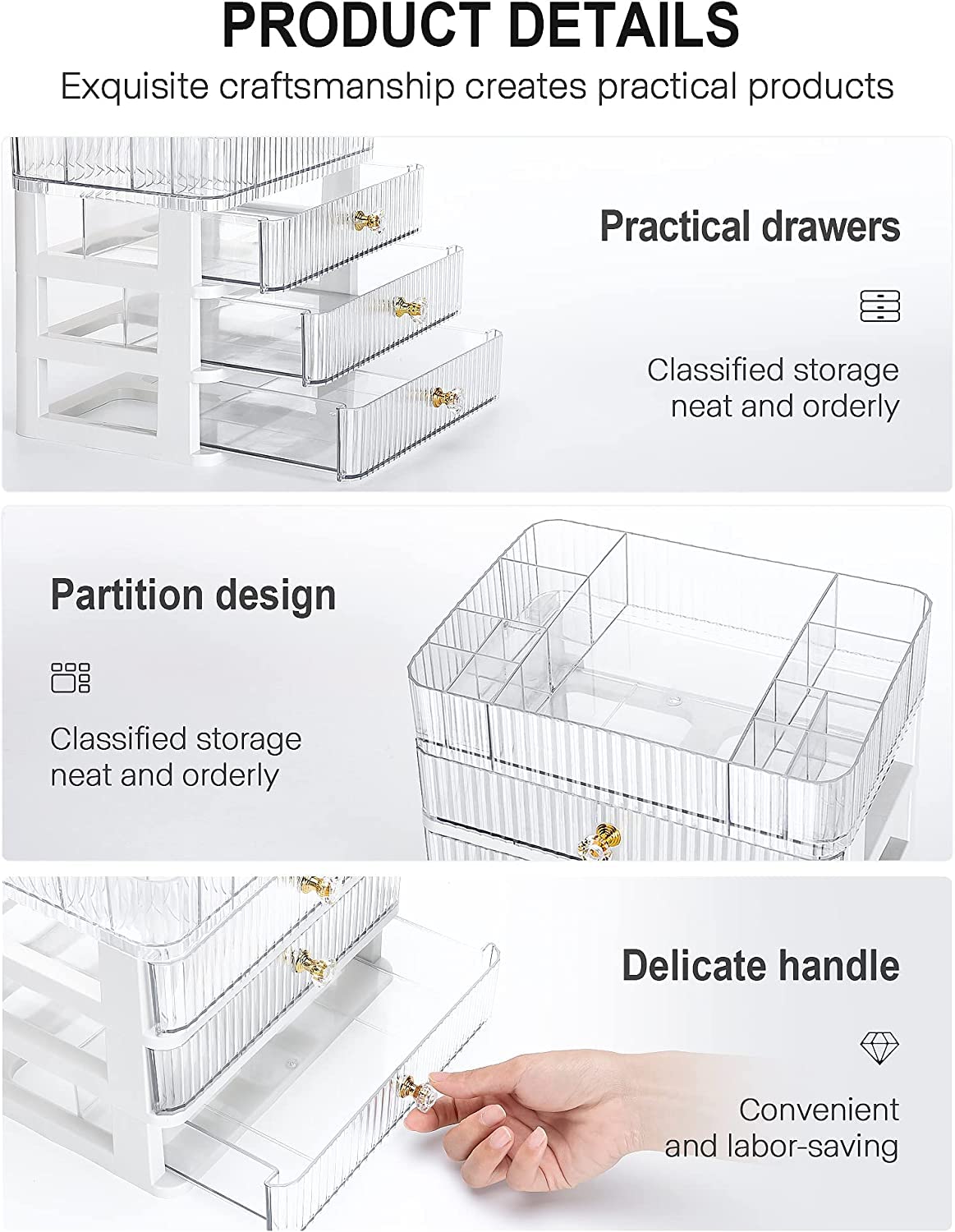 PRODUCT DETAILS

Exquisite craftsmanship creates practical products

Practical drawers

Classified storage neat and orderly

Partition design

Classified storage neat and orderly

Delicate handle

Convenient and labor-saving