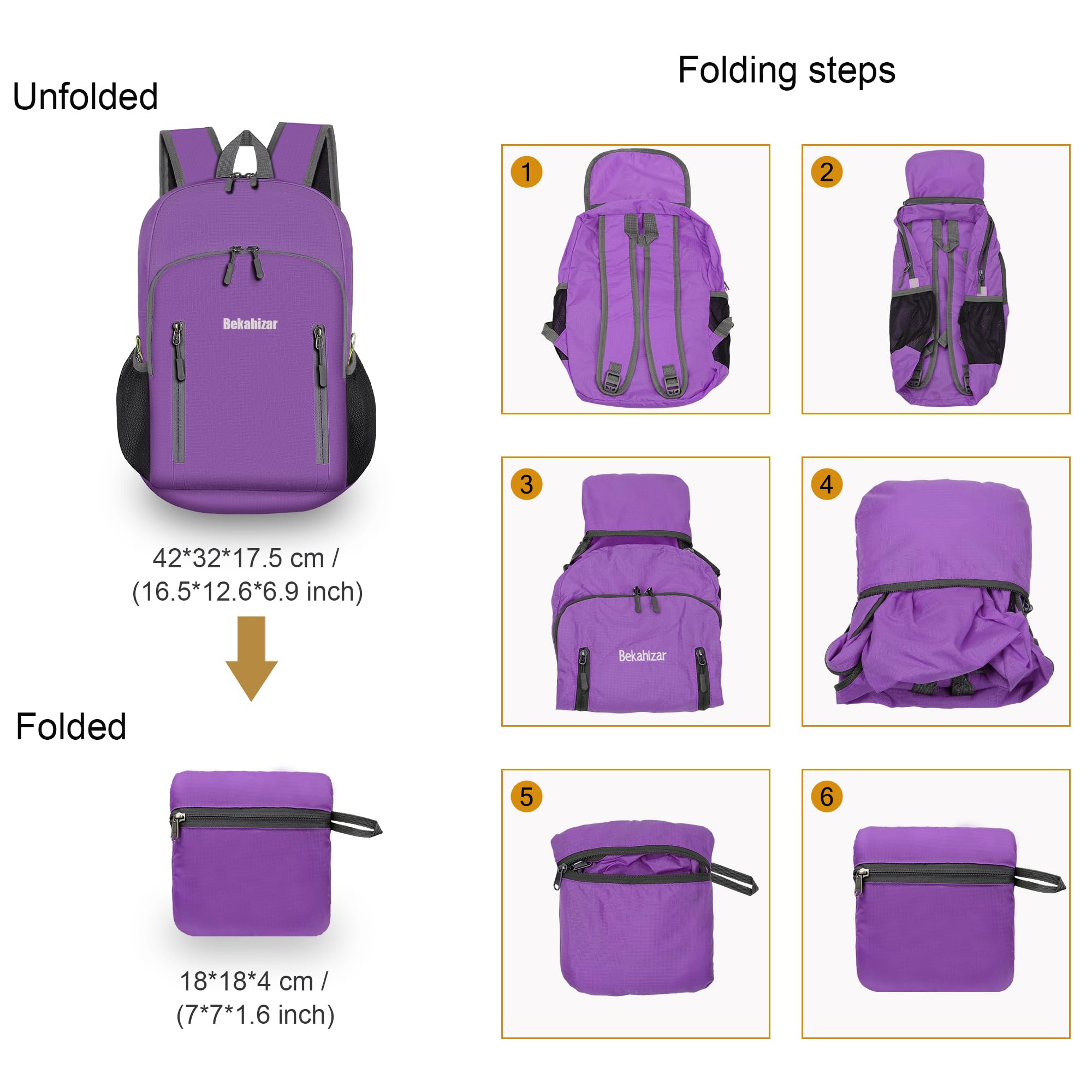 Unfolded

Bekahizar

42*32*17.5 cm / (16.5*12.6*6.9 inch)

Folded

18*18*4 cm / (7*7*1.6 inch)

Folding steps

1

2

3

Bekahizar

4

5

6