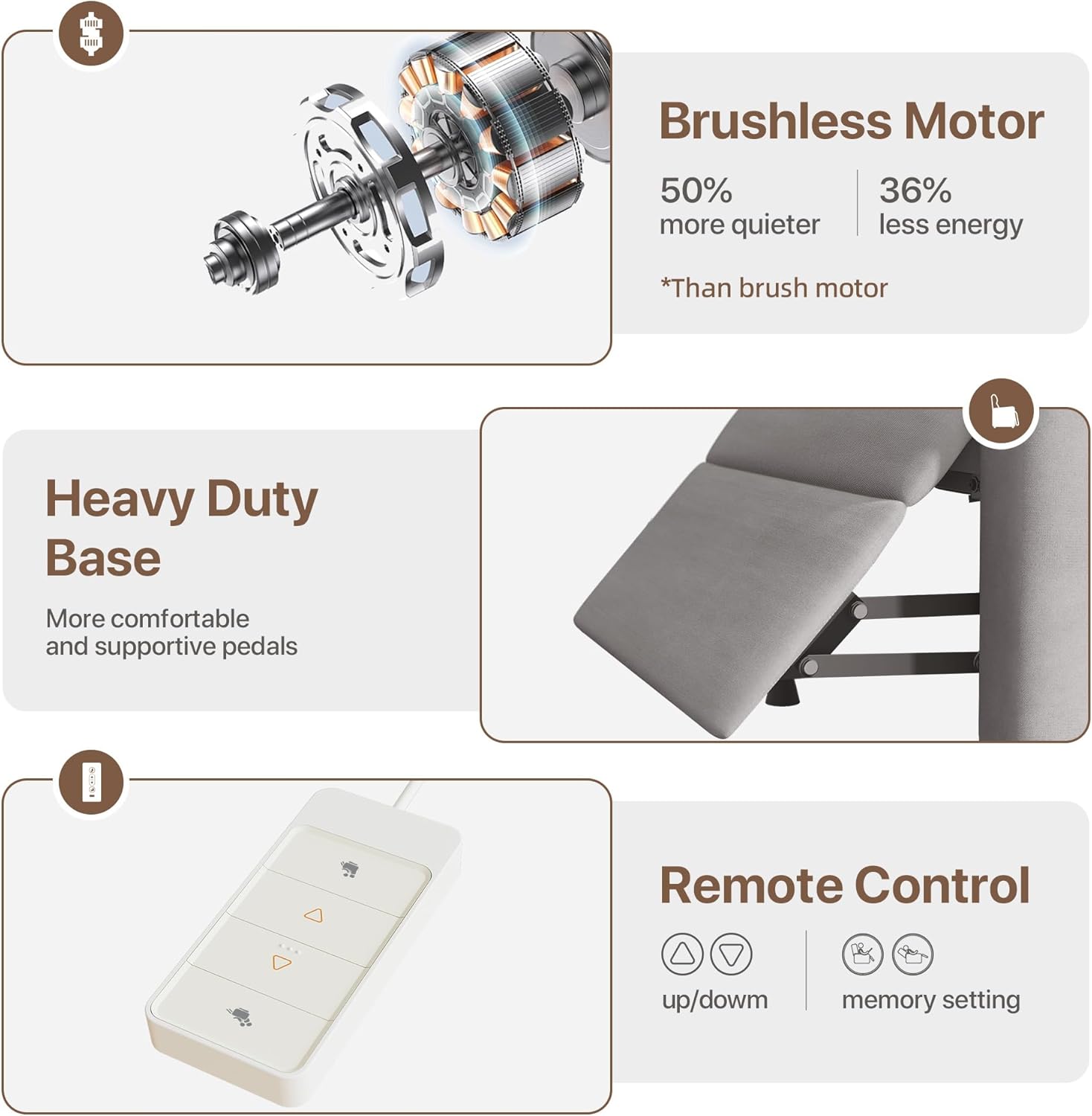 Brushless Motor

50%
more quieter

36%
less energy

*Than brush motor

Heavy Duty Base

More comfortable and supportive pedals

Remote Control

up/dowm

memory setting