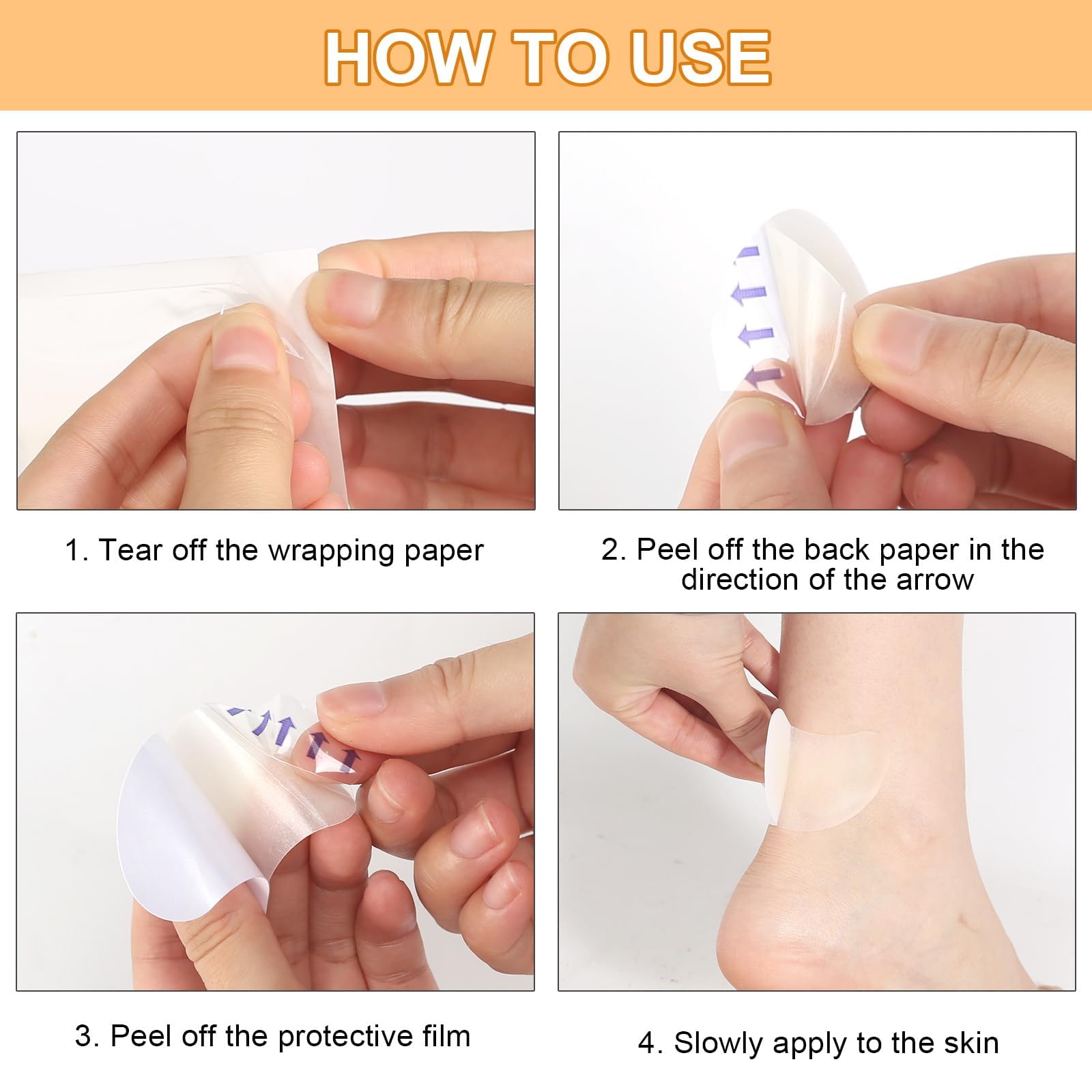 HOW TO USE

1. Tear off the wrapping paper

2. Peel off the back paper in the direction of the arrow

3. Peel off the protective film

4. Slowly apply to the skin