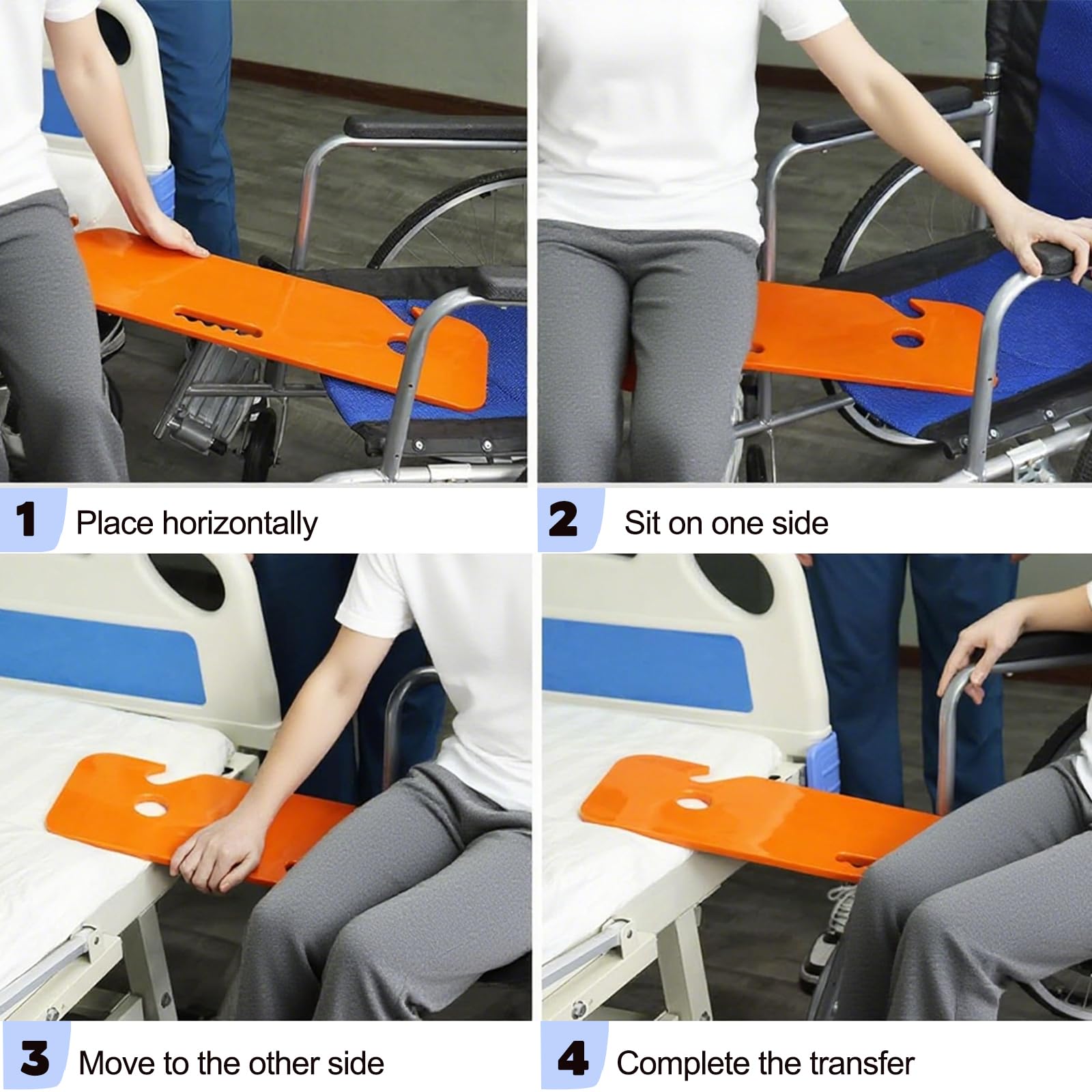 1 Place horizontally

2 Sit on one side

3 Move to the other side

4 Complete the transfer