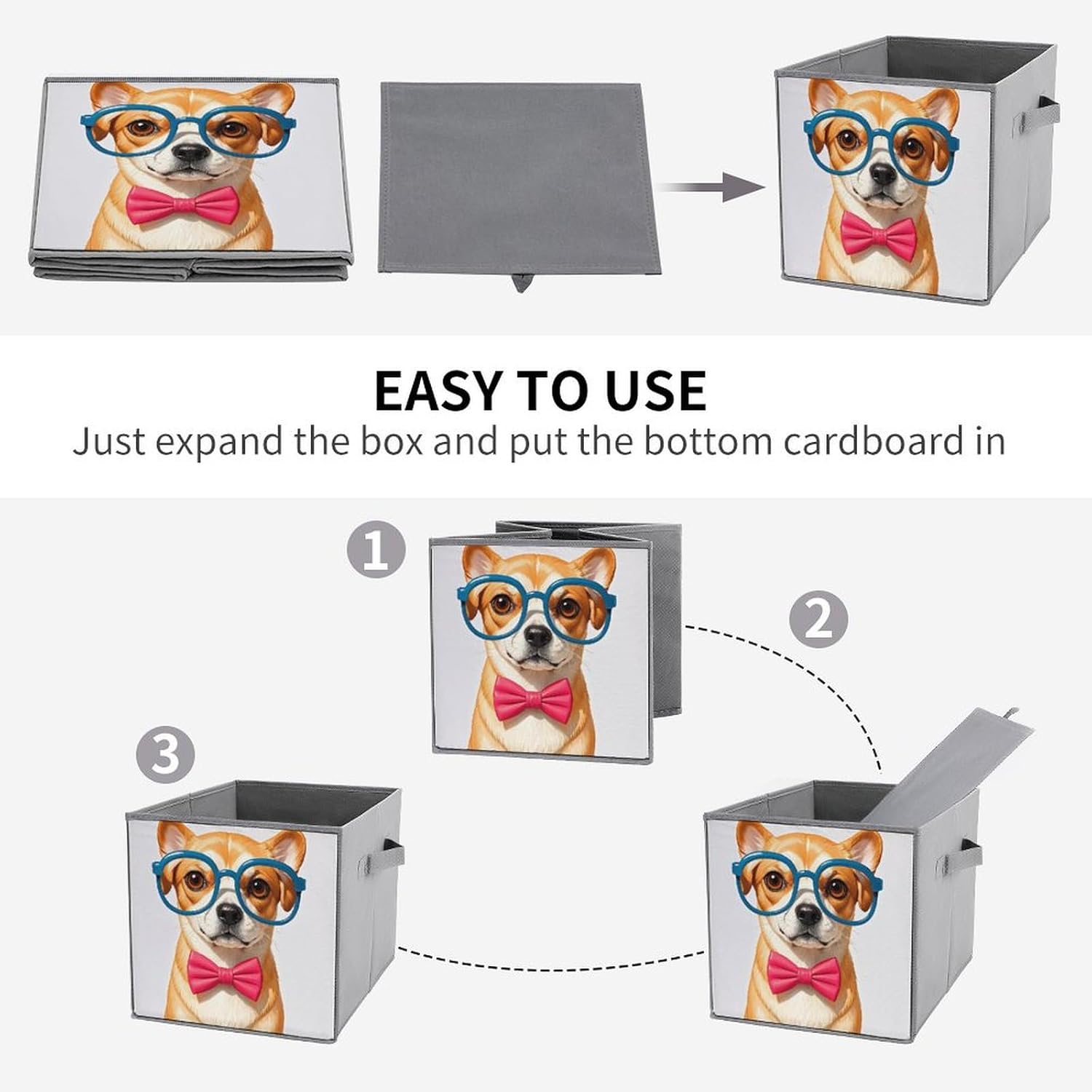 EASY TO USE
Just expand the box and put the bottom cardboard in

1

2

3