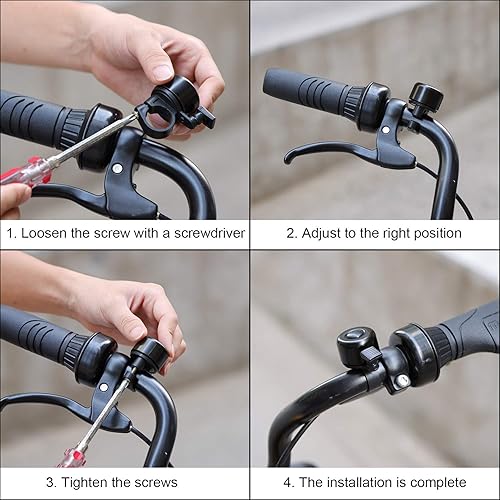 1. Loosen the screw with a screwdriver

2. Adjust to the right position

3. Tighten the screws

4. The installation is complete