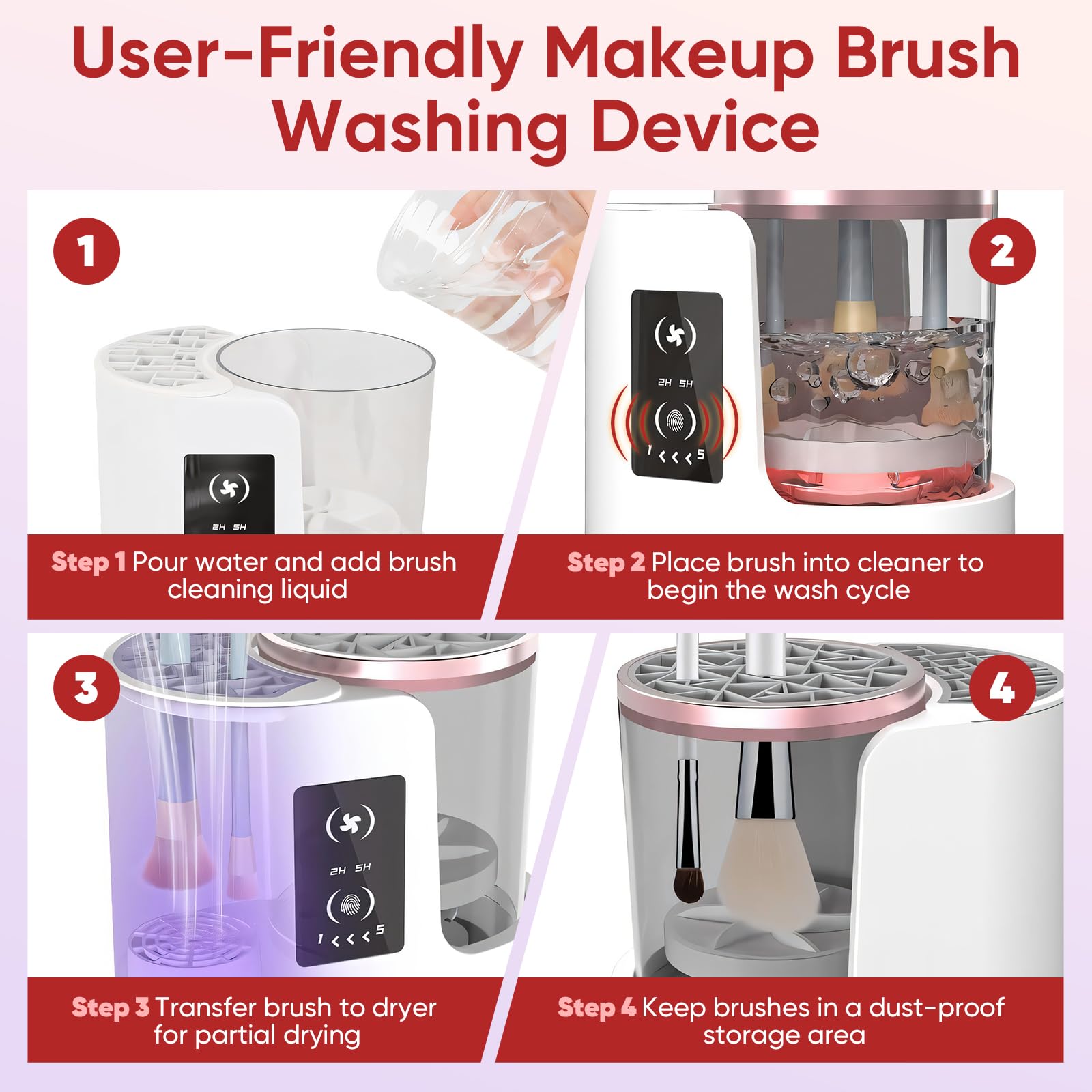 User-Friendly Makeup Brush Washing Device

1

2H 5H

Step 1 Pour water and add brush cleaning liquid

2

2H 5H

1 < < < 5

Step 2 Place brush into cleaner to begin the wash cycle

3

2H 5H

1 < < < 5

Step 3 Transfer brush to dryer for partial drying

4

Step 4 Keep brushes in a dust-proof storage area