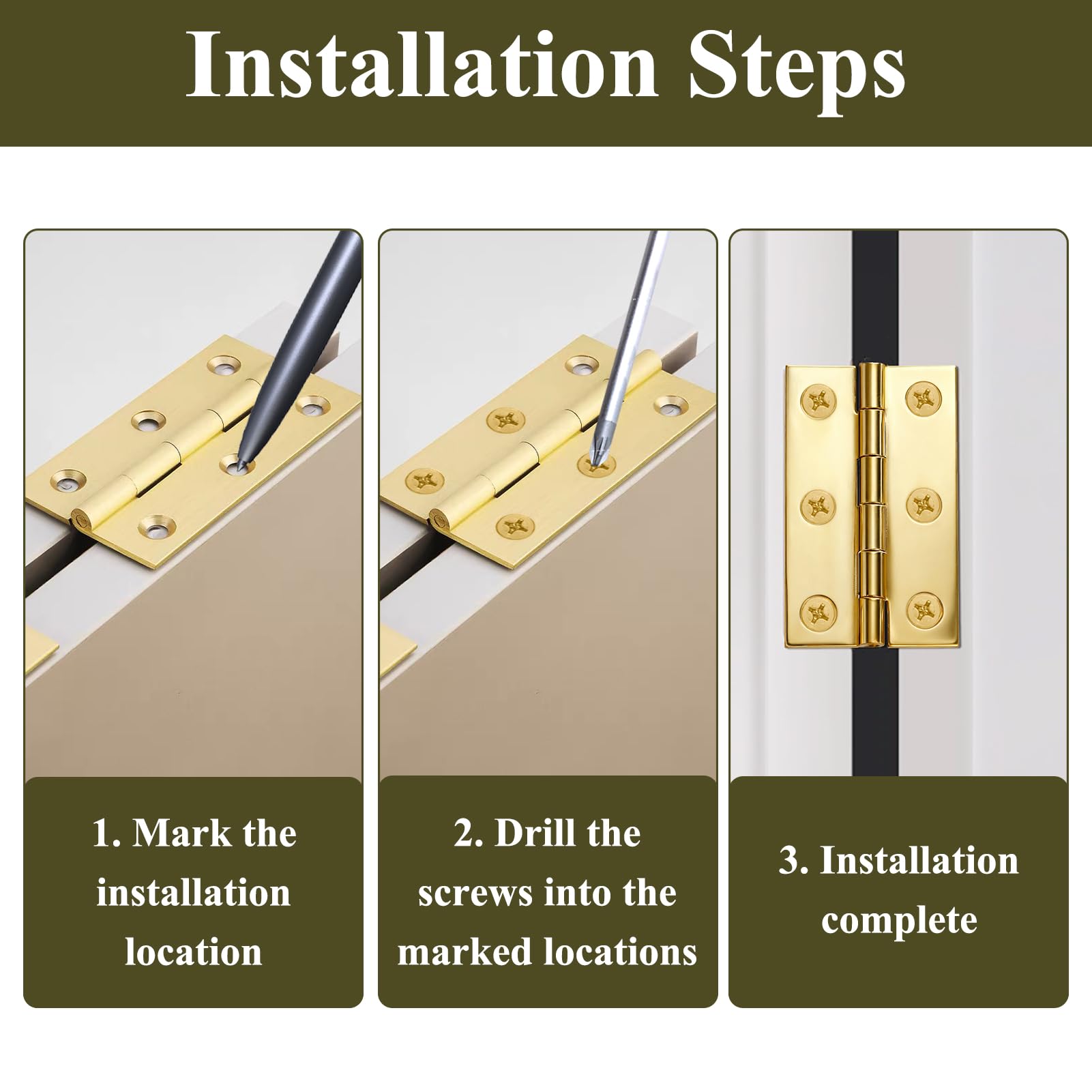 Installation Steps

1. Mark the installation location

2. Drill the screws into the marked locations

3. Installation complete