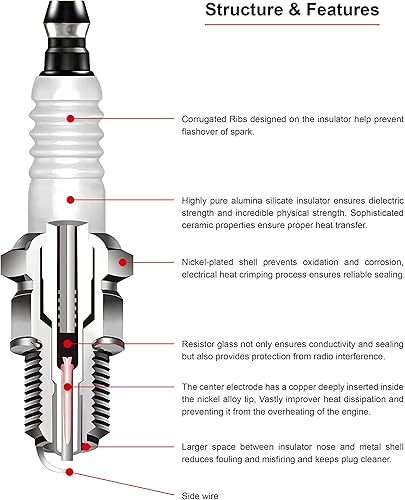 Structure & Features

Corrugated Ribs designed on the insulator help prevent flashover of spark.

Highly pure alumina silicate insulator ensures dielectric strength and incredible physical strength. Sophisticated ceramic properties ensure proper heat transfer.

Nickel-plated shell prevents oxidation and corrosion, electrical heat crimping process ensures reliable sealing.

Resistor glass not only ensures conductivity and sealing but also provides protection from radio interference.

The center electrode has a copper deeply inserted inside the nickel alloy tip, Vastly improver heat dissipation and preventing it from the overheating of the engine.

Larger space between insulator nose and metal shell reduces fouling and misfiring and keeps plug cleaner.

Side wire