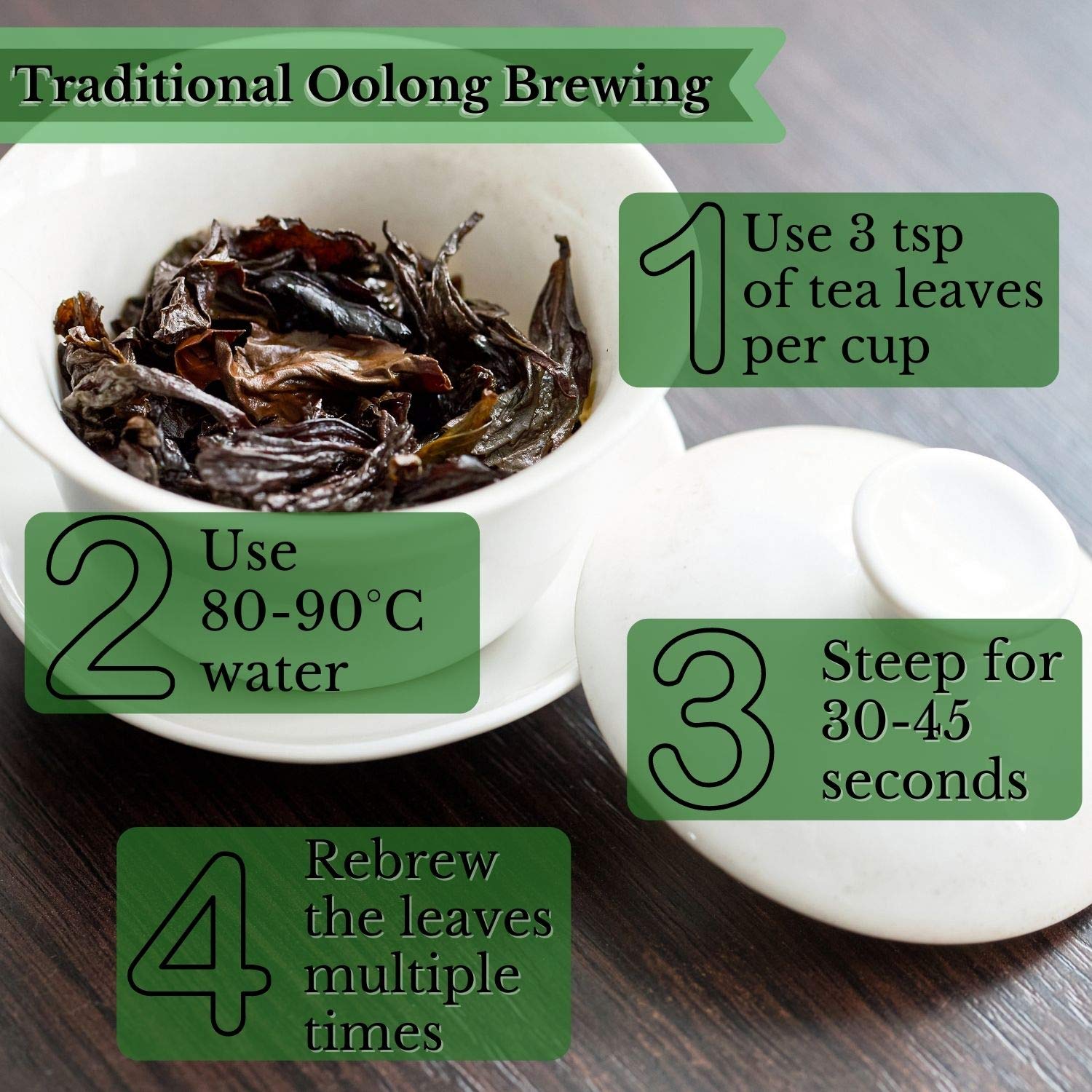 Traditional Oolong Brewing

1 Use 3 tsp of tea leaves per cup

2 Use 80-90°C water

3 Steep for 30-45 seconds

4 Rebrew the leaves multiple times