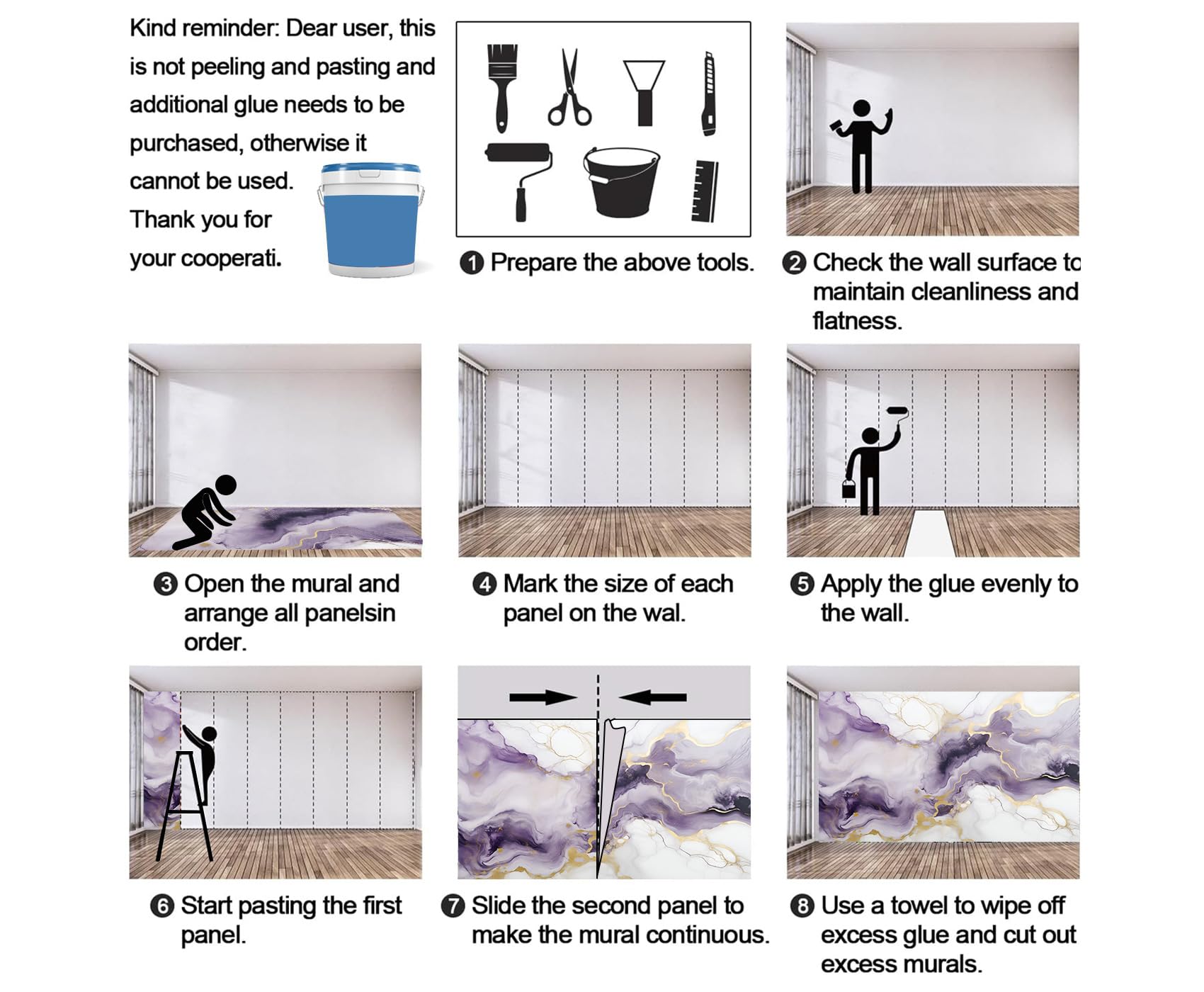 Kind reminder: Dear user, this is not peeling and pasting and additional glue needs to be purchased, otherwise it cannot be used. Thank you for your cooperati.

❶ Prepare the above tools.

❷ Check the wall surface to maintain cleanliness and flatness.

❸ Open the mural and arrange all panelsin order.

❹ Mark the size of each panel on the wal.

❺ Apply the glue evenly to the wall.

❻ Start pasting the first panel.

❼ Slide the second panel to make the mural continuous.

❽ Use a towel to wipe off excess glue and cut out excess murals.