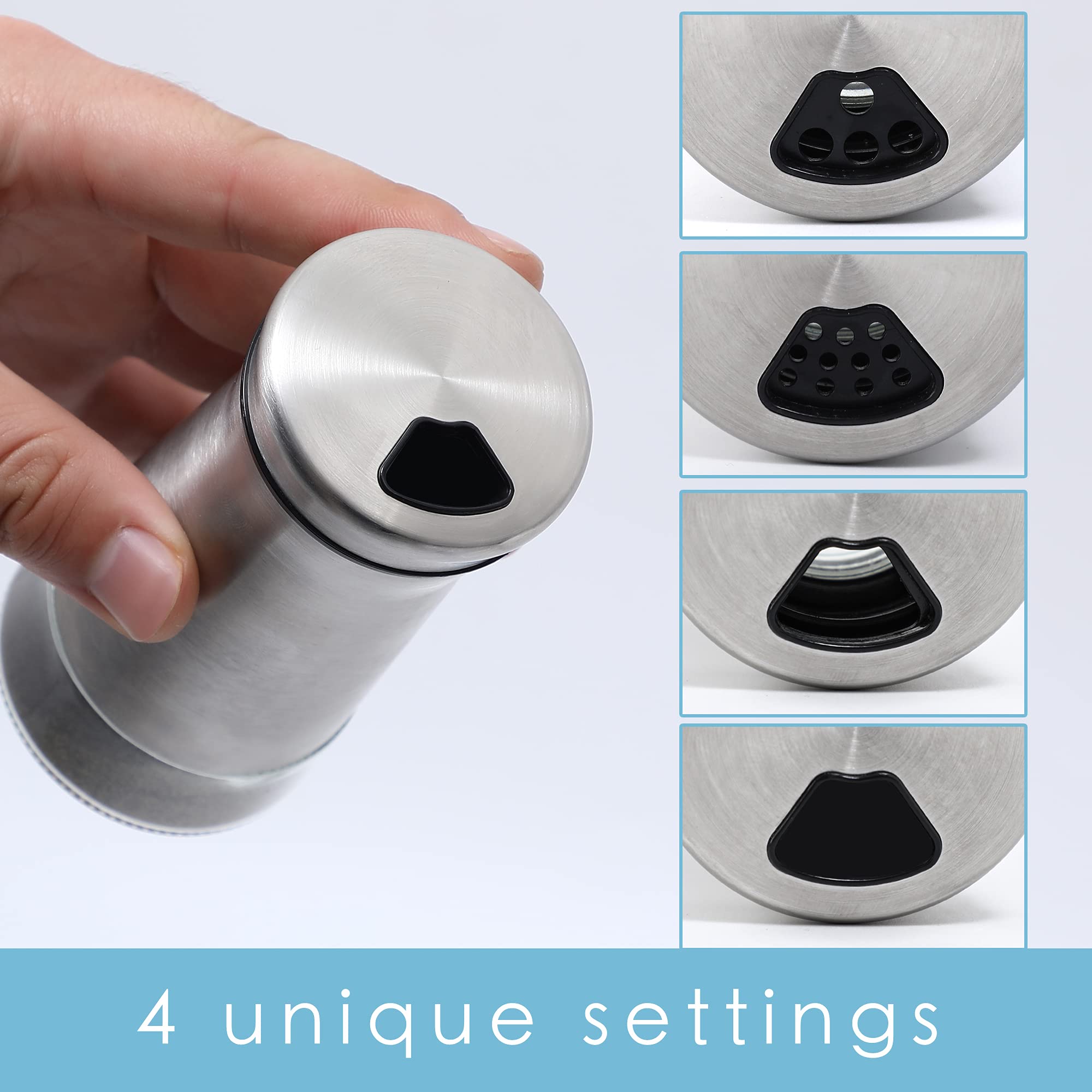 4 unique settings