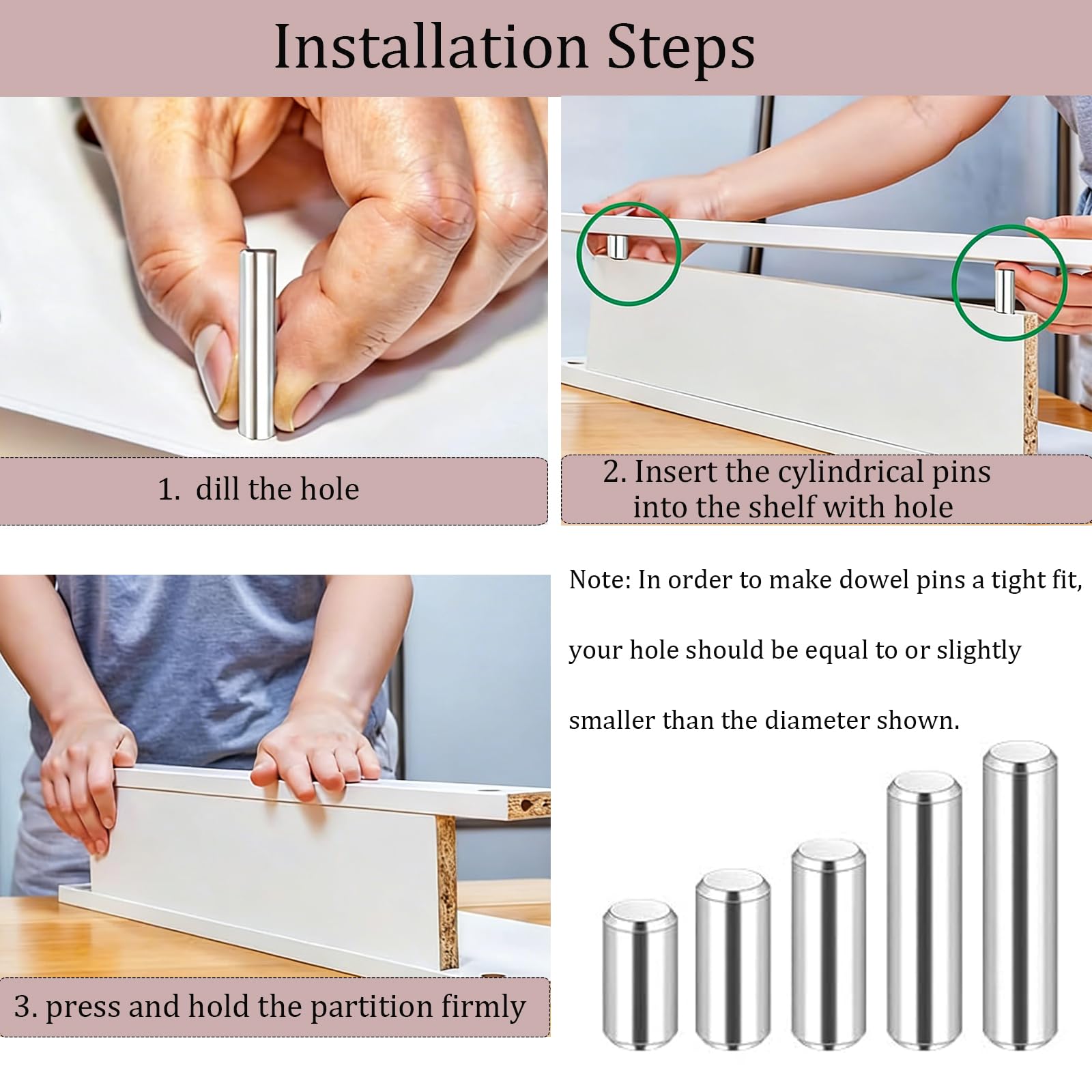 Installation Steps

1. dill the hole

2. Insert the cylindrical pins into the shelf with hole

3. press and hold the partition firmly

Note: In order to make dowel pins a tight fit, your hole should be equal to or slightly smaller than the diameter shown.