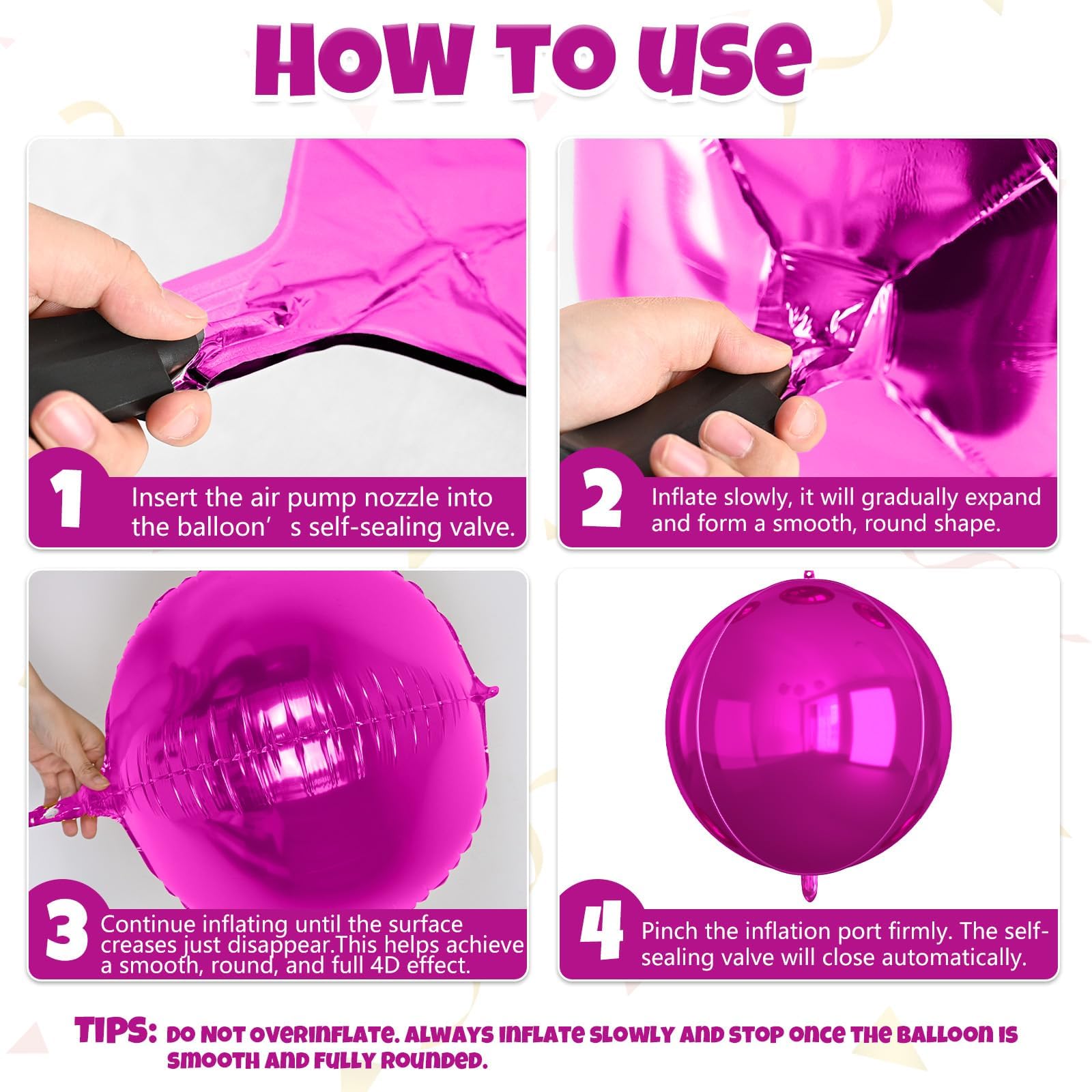 HOW TO USE

1 Insert the air pump nozzle into the balloon’ s self-sealing valve.

2 Inflate slowly, it will gradually expand and form a smooth, round shape.

3 Continue inflating until the surface creases just disappear.This helps achieve a smooth, round, and full 4D effect.

4 Pinch the inflation port firmly. The self-sealing valve will close automatically.

TIPS: DO NOT OVERINFLATE. ALWAYS INFLATE SLOWLY AND STOP ONCE THE BALLOON IS SMOOTH AND FULLY ROUNDED.