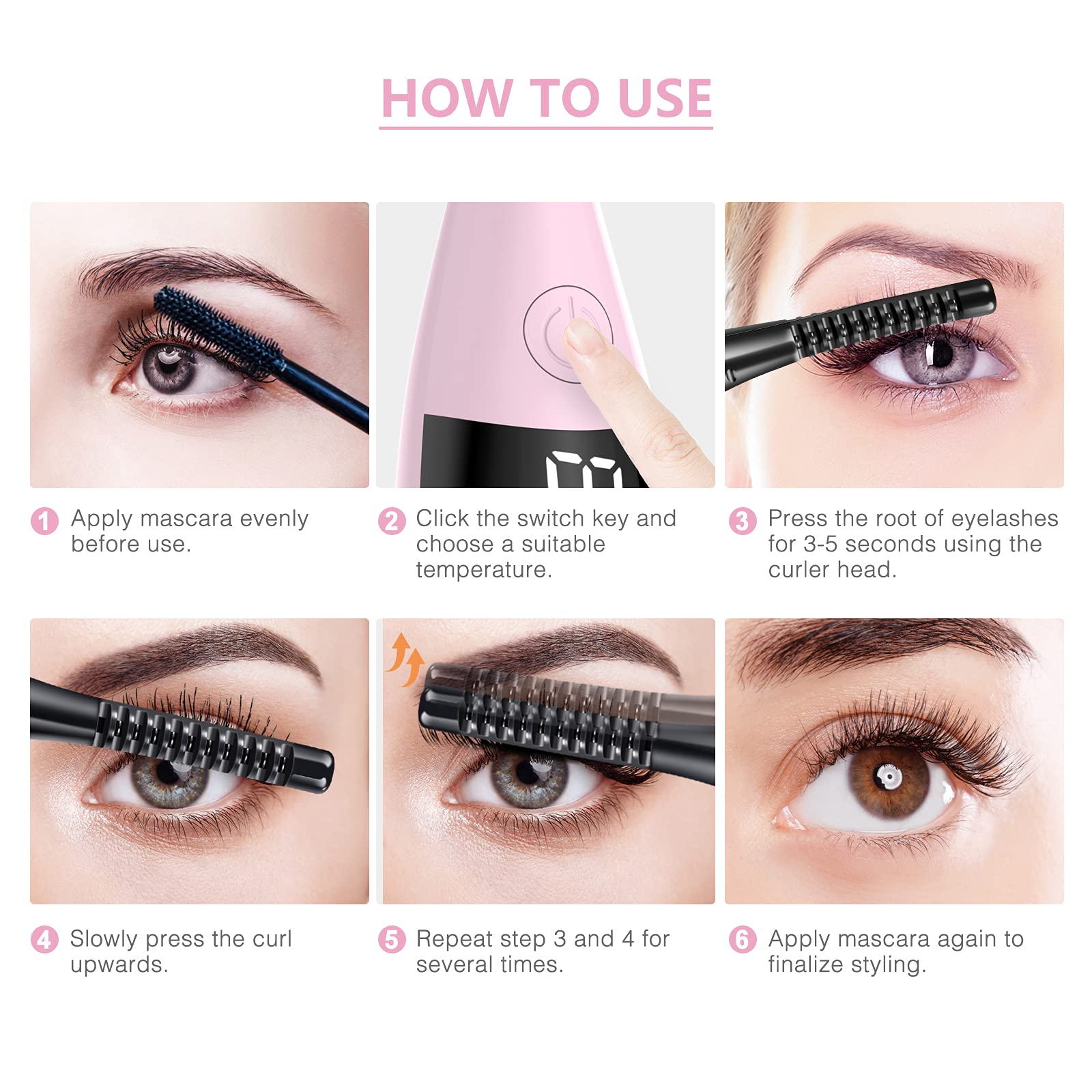 HOW TO USE

1 Apply mascara evenly before use.

2 Click the switch key and choose a suitable temperature.

3 Press the root of eyelashes for 3-5 seconds using the curler head.

4 Slowly press the curl upwards.

5 Repeat step 3 and 4 for several times.

6 Apply mascara again to finalize styling.