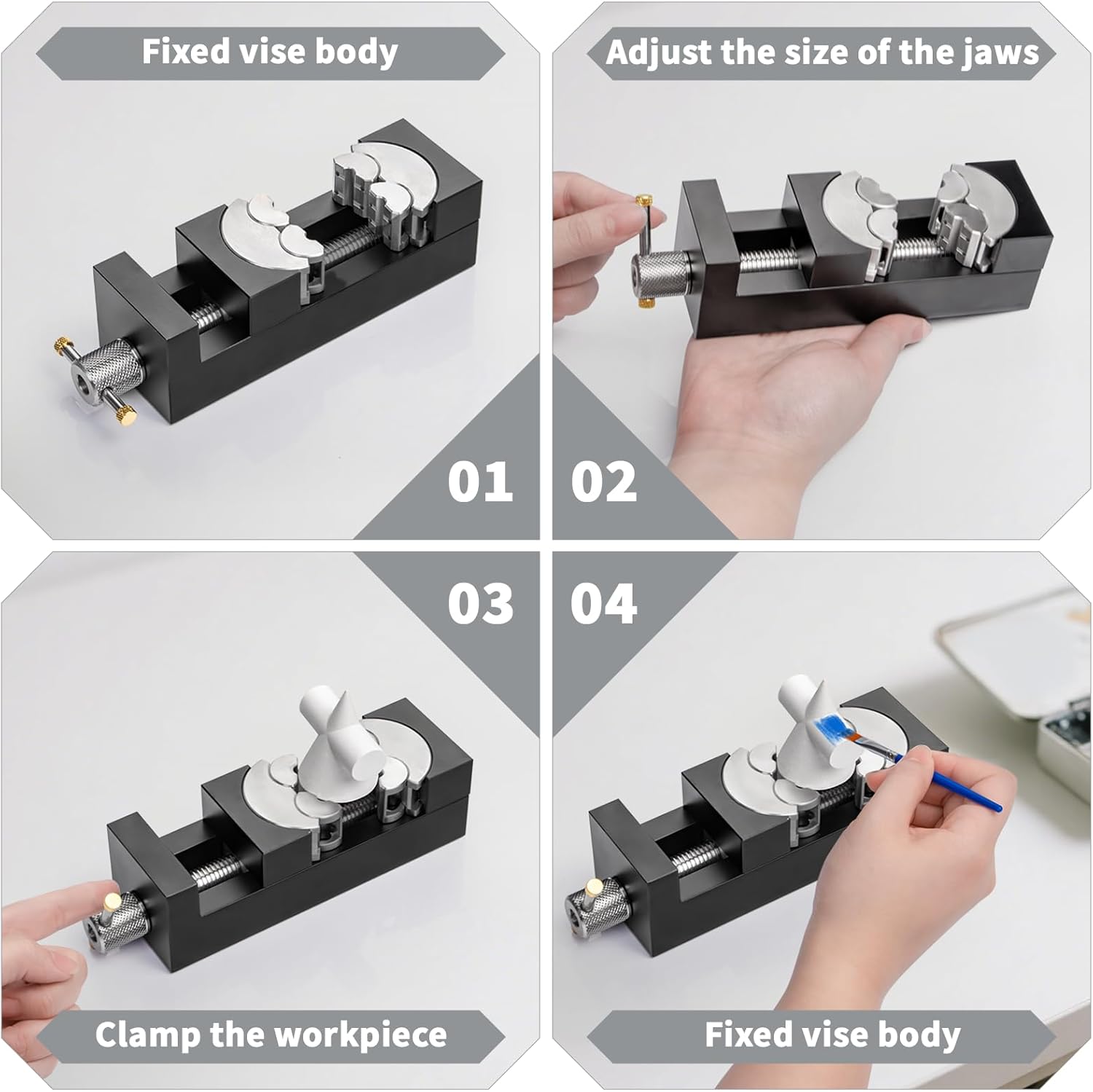 Fixed vise body

01

Adjust the size of the jaws

02

03

Clamp the workpiece

04

Fixed vise body