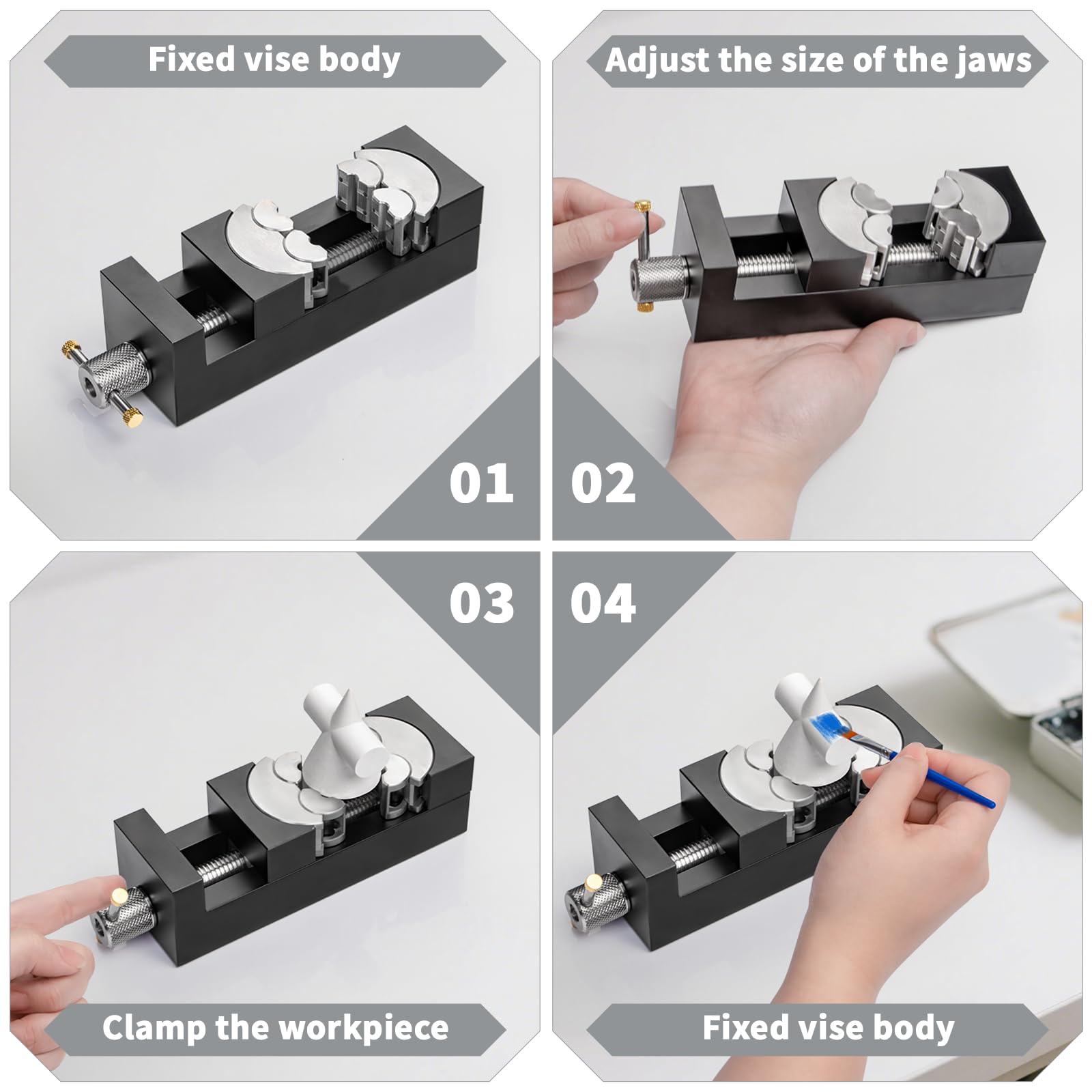 Fixed vise body

01

Adjust the size of the jaws

02

03

Clamp the workpiece

04

Fixed vise body