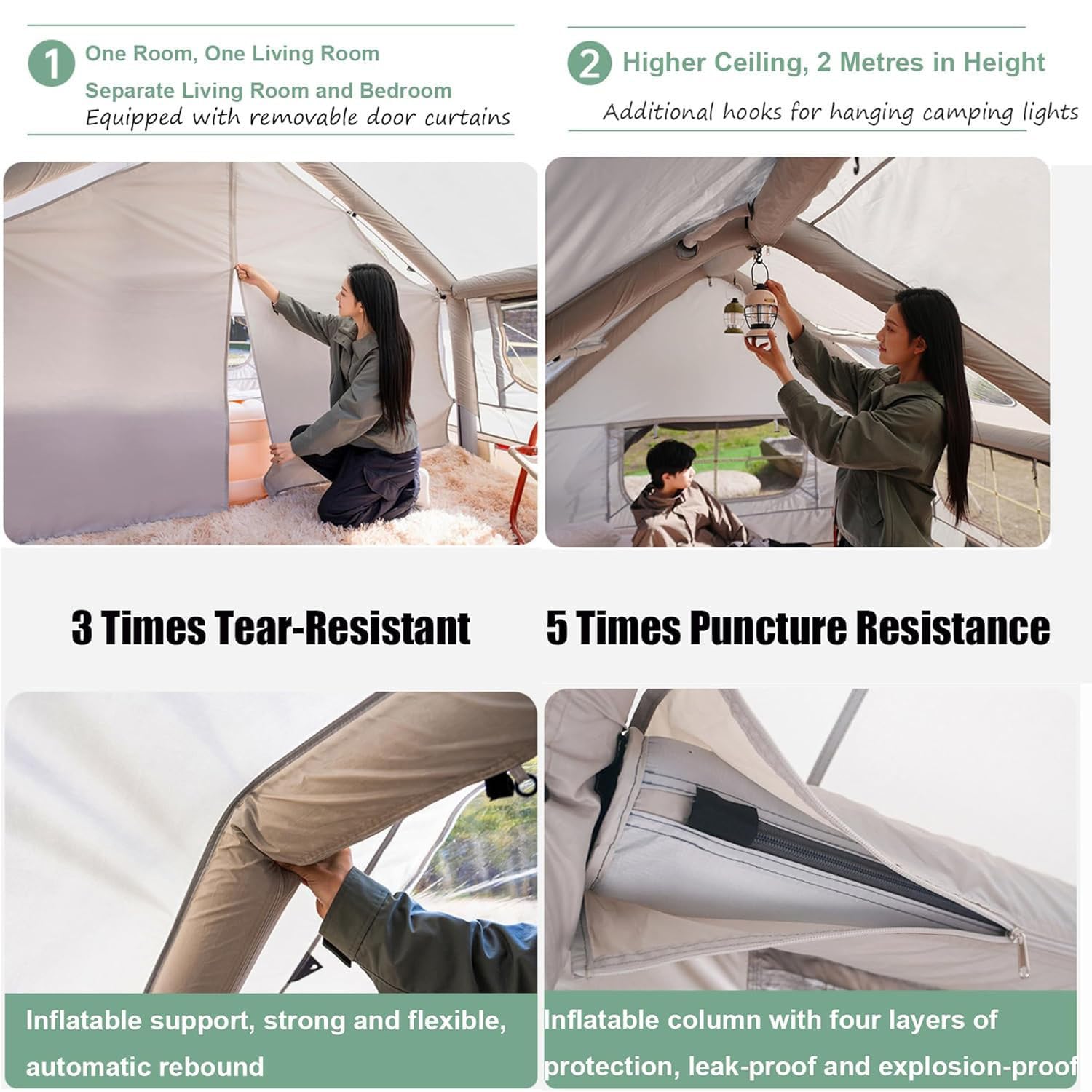 1 One Room, One Living Room
Separate Living Room and Bedroom
Equipped with removable door curtains

2 Higher Ceiling, 2 Metres in Height
Additional hooks for hanging camping lights

3 Times Tear-Resistant

5 Times Puncture Resistance

Inflatable support, strong and flexible, automatic rebound

Inflatable column with four layers of protection, leak-proof and explosion-proof