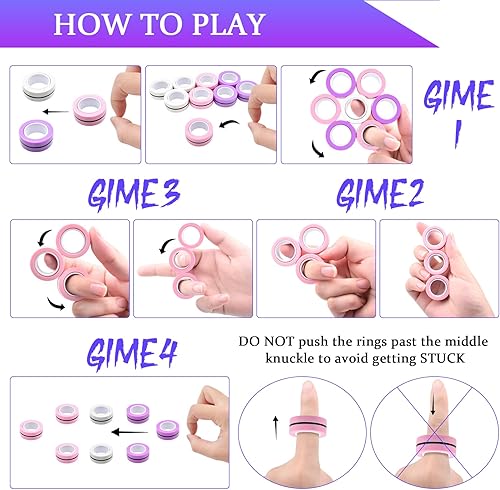 HOW TO PLAY

GIME 1

GIME3

GIME2

GIME4

DO NOT push the rings past the middle knuckle to avoid getting STUCK