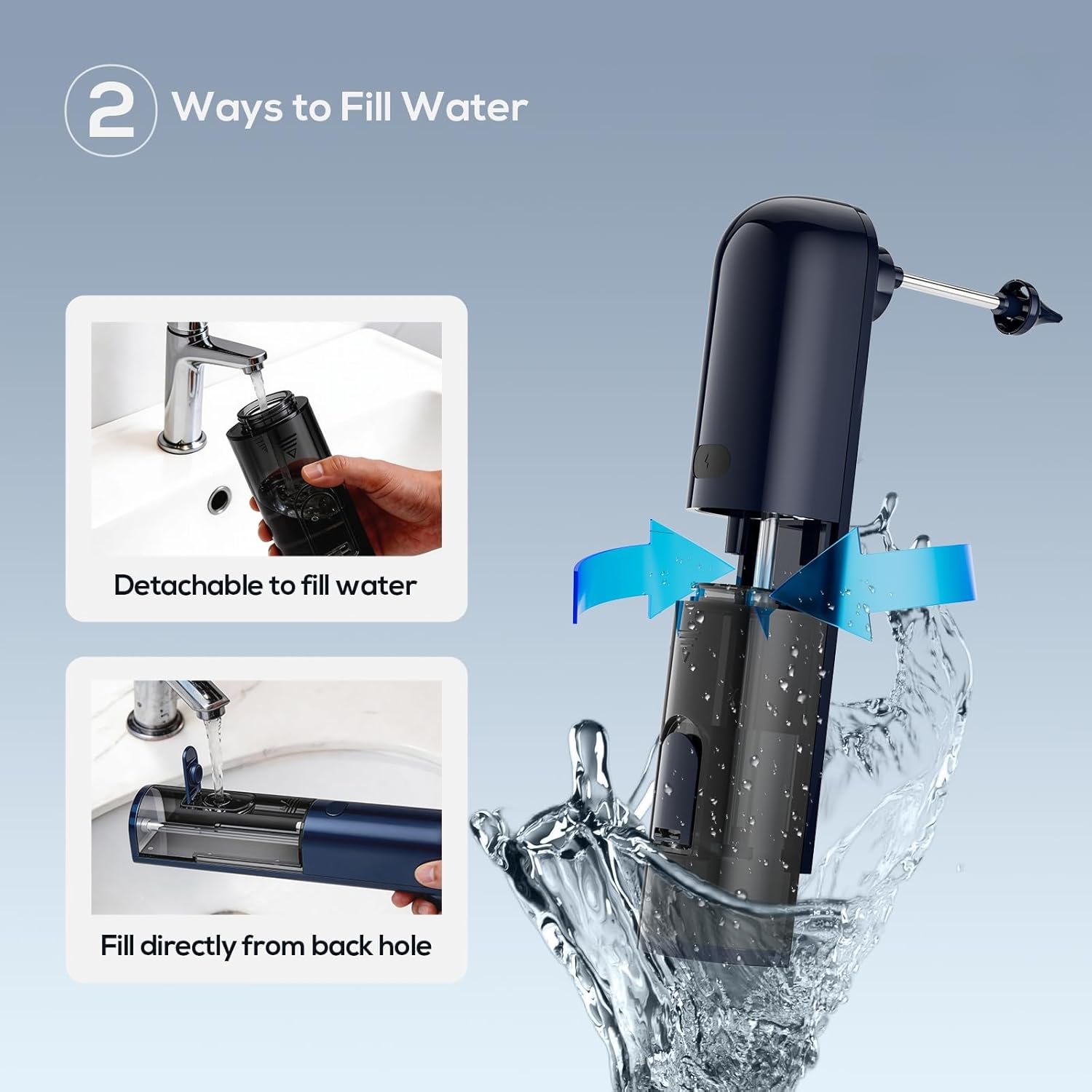 2 Ways to Fill Water

Detachable to fill water

Fill directly from back hole