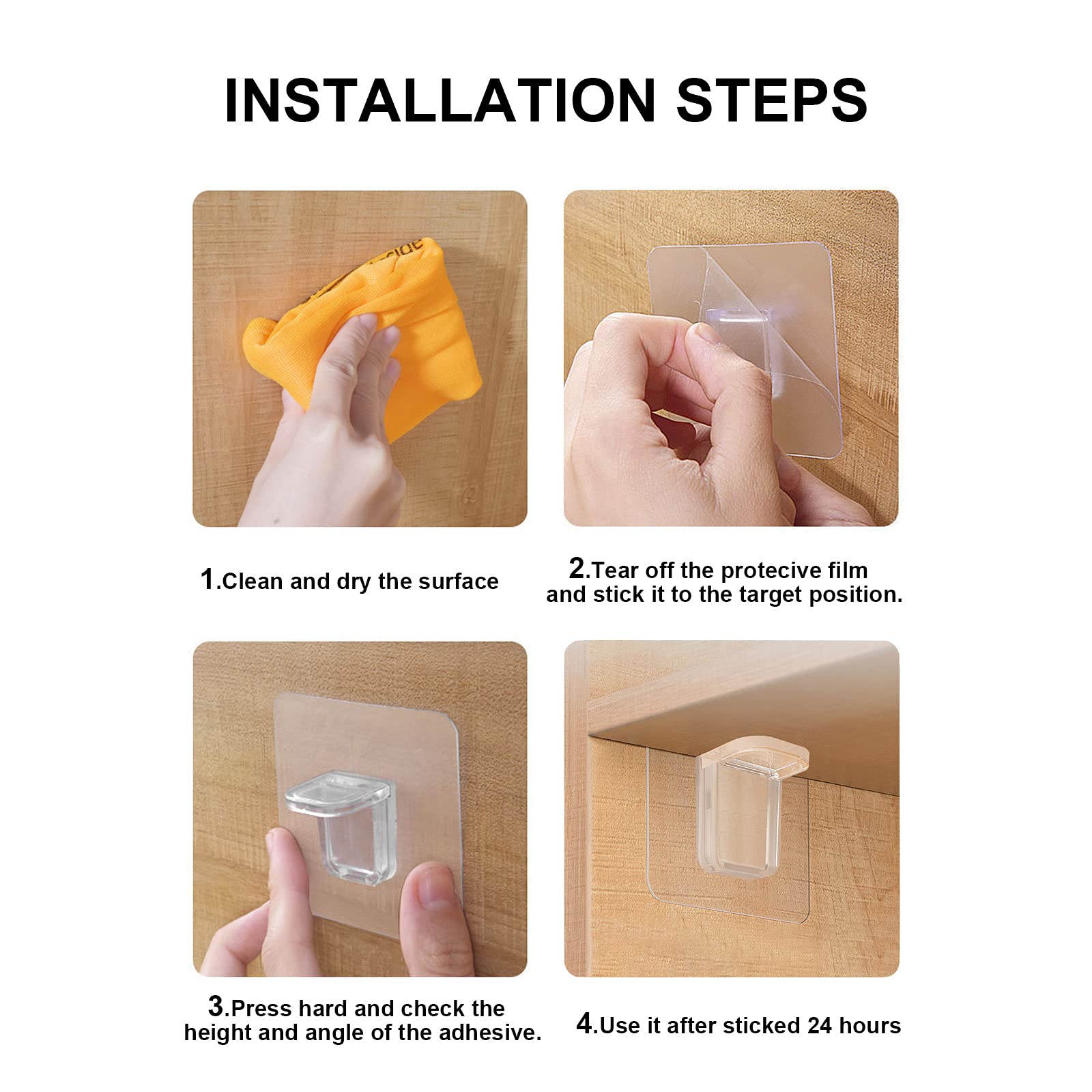 INSTALLATION STEPS

1.Clean and dry the surface

2.Tear off the protecive film and stick it to the target position.

3.Press hard and check the height and angle of the adhesive.

4.Use it after sticked 24 hours