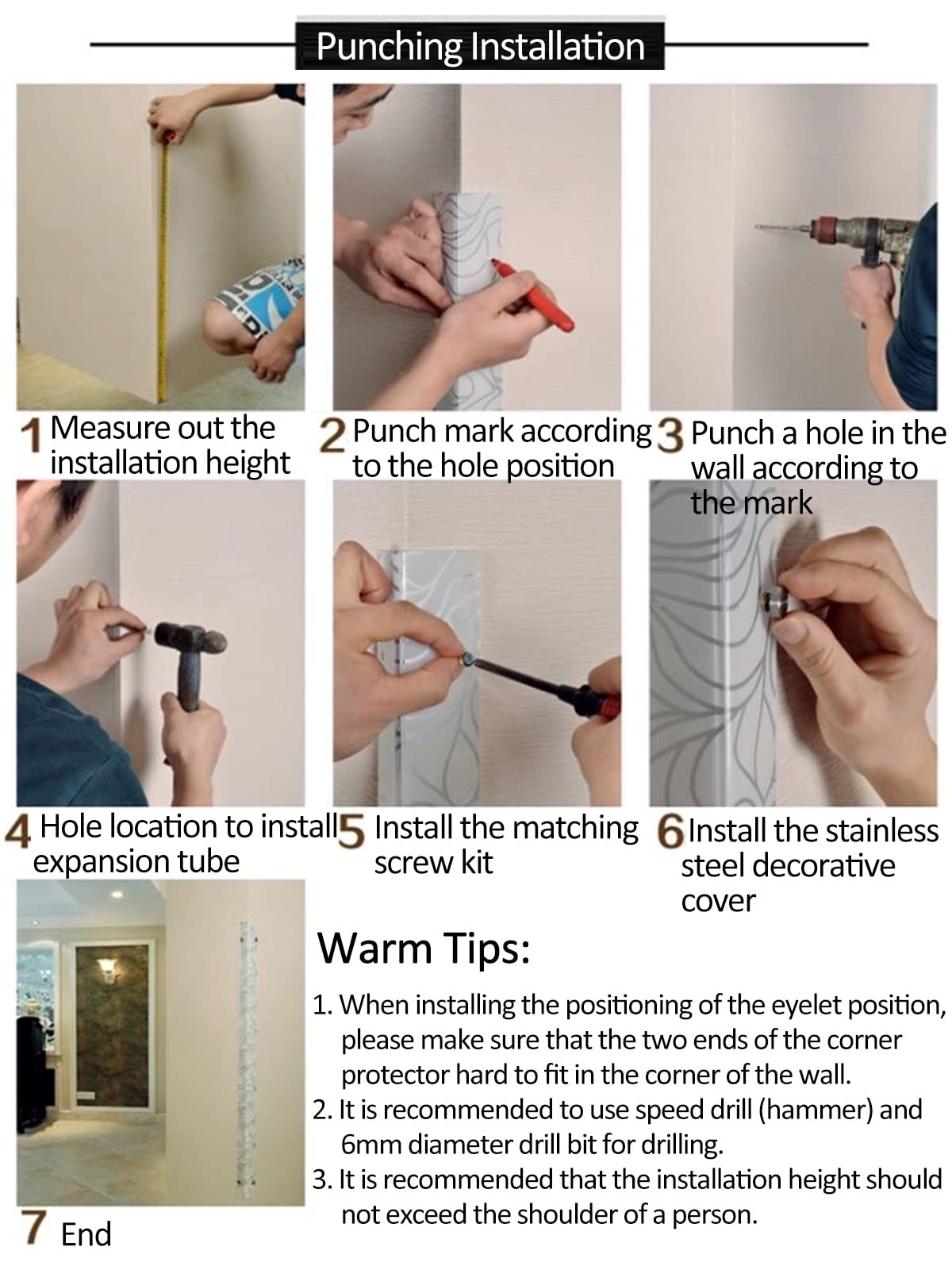 Punching Installation

1 Measure out the installation height

2 Punch mark according to the hole position

3 Punch a hole in the wall according to the mark

4 Hole location to install expansion tube

5 Install the matching screw kit

6 Install the stainless steel decorative cover

7 End

Warm Tips:

1. When installing the positioning of the eyelet position, please make sure that the two ends of the corner protector hard to fit in the corner of the wall.
2. It is recommended to use speed drill (hammer) and 6mm diameter drill bit for drilling.
3. It is recommended that the installation height should not exceed the shoulder of a person.