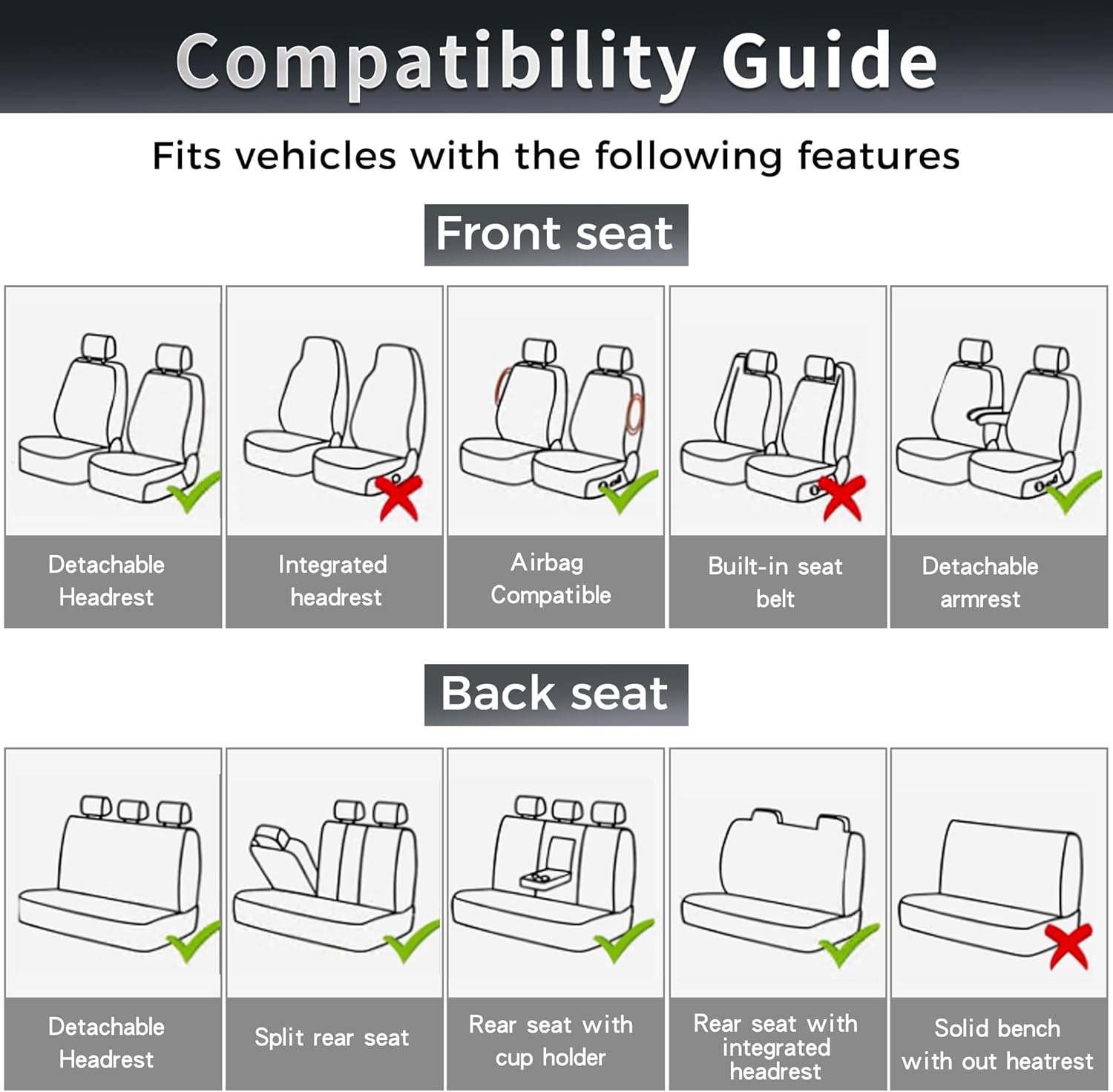 Compatibility Guide

Fits vehicles with the following features

Front seat

Detachable Headrest

Integrated headrest

Airbag Compatible

Built-in seat belt

Detachable armrest

Back seat

Detachable Headrest

Split rear seat

Rear seat with cup holder

Rear seat with integrated headrest

Solid bench with out heatrest