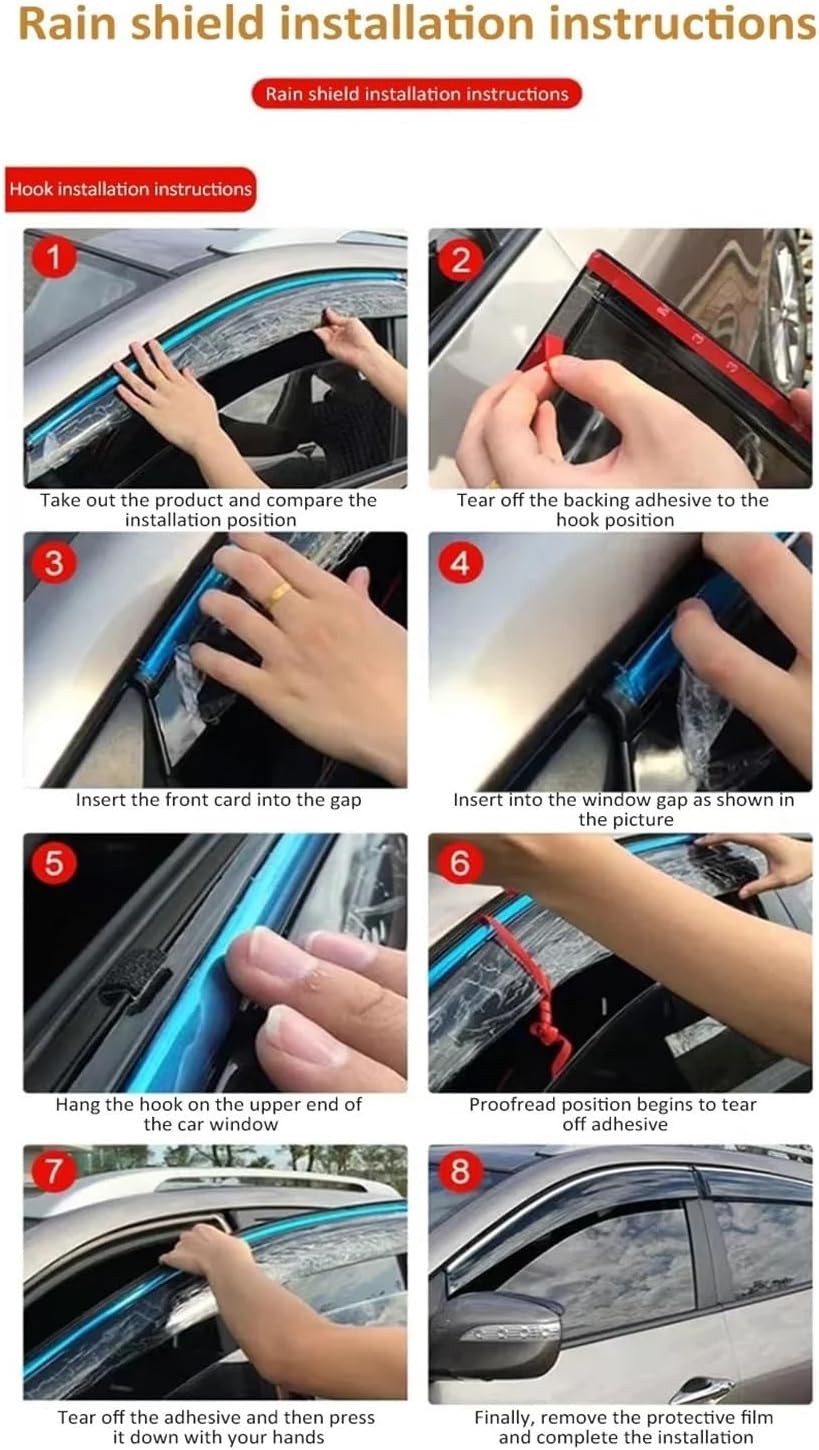 Rain shield installation instructions

Rain shield installation instructions

Hook installation instructions

1

Take out the product and compare the installation position

2

Tear off the backing adhesive to the hook position

3

Insert the front card into the gap

4

Insert into the window gap as shown in the picture

5

Hang the hook on the upper end of the car window

6

Proofread position begins to tear off adhesive

7

Tear off the adhesive and then press it down with your hands

8

Finally, remove the protective film and complete the installation