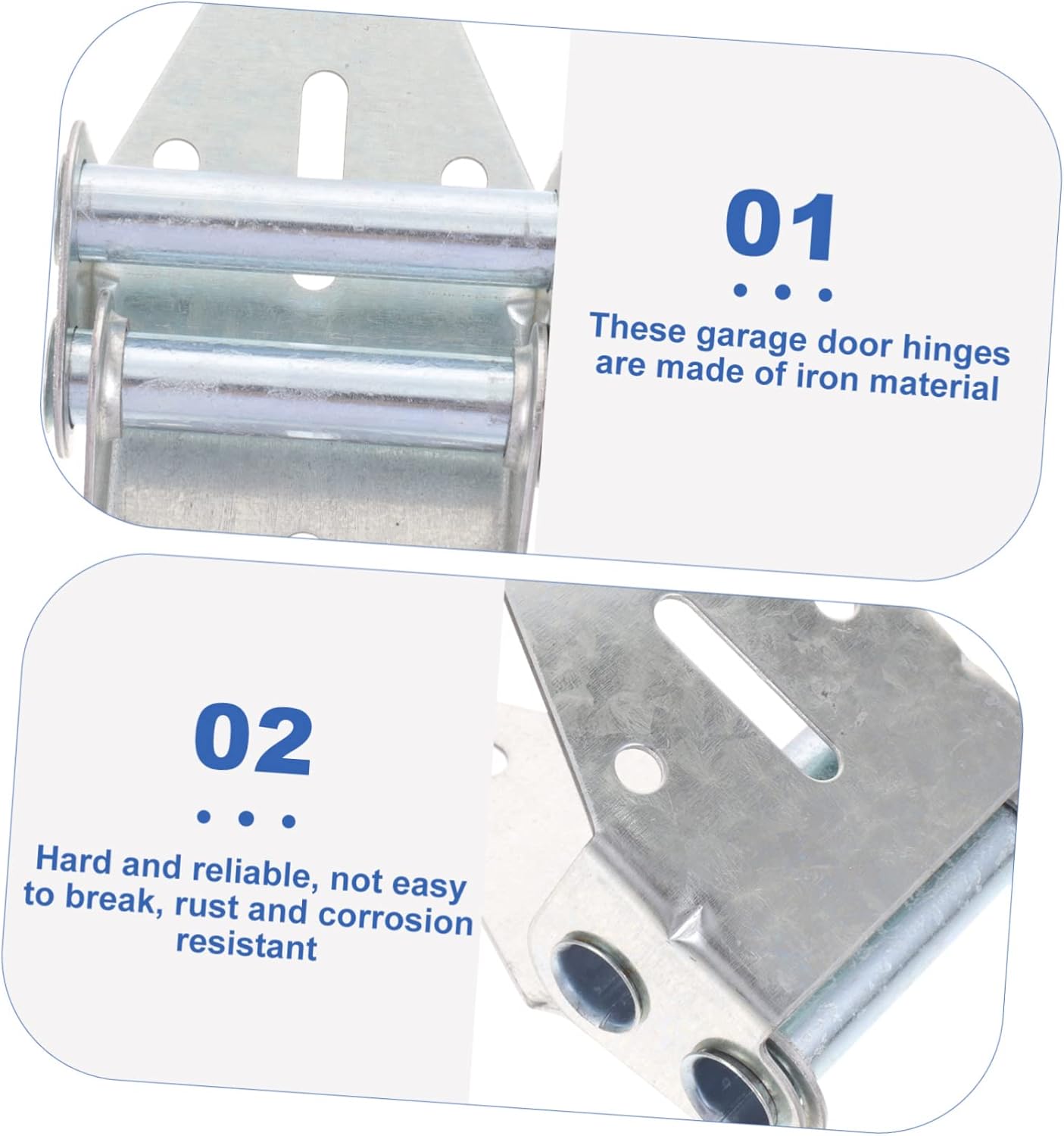 01

• • •

These garage door hinges are made of iron material

02

• • •

Hard and reliable, not easy to break, rust and corrosion resistant