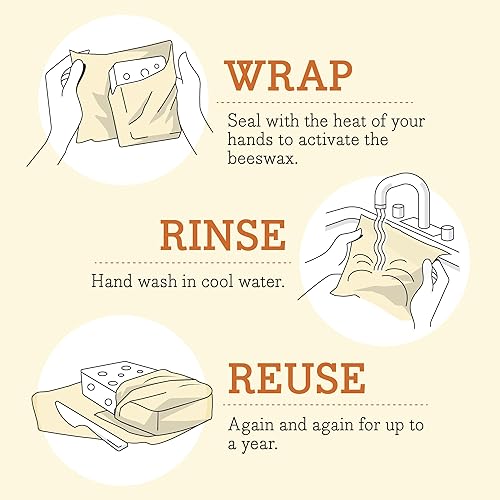 WRAP

Seal with the heat of your hands to activate the beeswax.

RINSE

Hand wash in cool water.

REUSE

Again and again for up to a year.