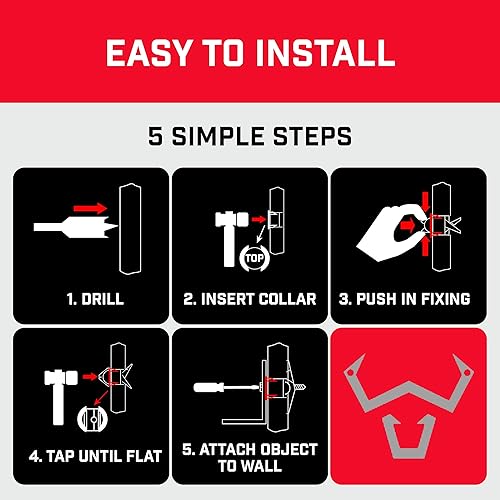 EASY TO INSTALL

5 SIMPLE STEPS

1. DRILL

TOP

2. INSERT COLLAR

3. PUSH IN FIXING

4. TAP UNTIL FLAT

5. ATTACH OBJECT TO WALL