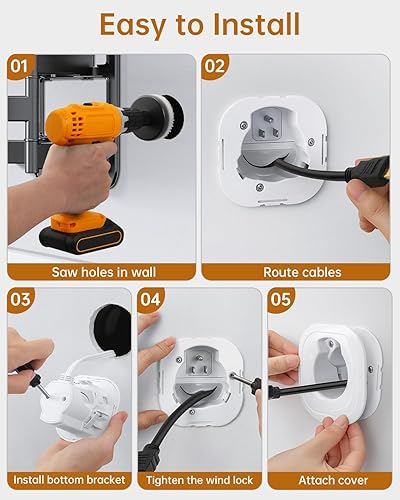 Easy to Install

01

Saw holes in wall

02

Route cables

03

Install bottom bracket

04

Tighten the wind lock

05

Attach cover