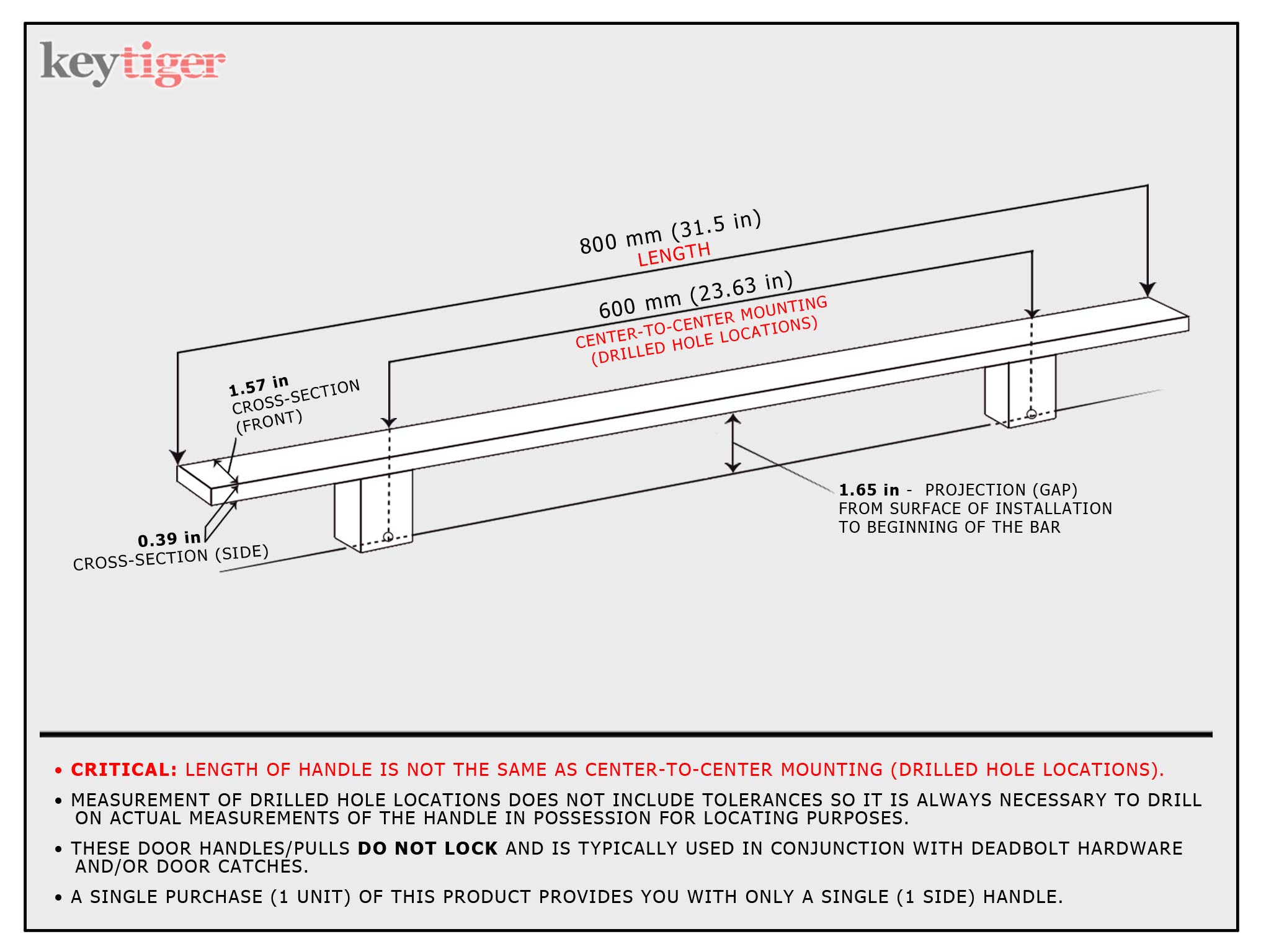 keytiger

800 mm (31.5 in)
LENGTH

600 mm (23.63 in)
CENTER-TO-CENTER MOUNTING
(DRILLED HOLE LOCATIONS)

1.57 in
CROSS-SECTION
(FRONT)

0.39 in
CROSS-SECTION (SIDE)

1.65 in - PROJECTION (GAP) FROM SURFACE OF INSTALLATION TO BEGINNING OF THE BAR

• CRITICAL: LENGTH OF HANDLE IS NOT THE SAME AS CENTER-TO-CENTER MOUNTING (DRILLED HOLE LOCATIONS).

• MEASUREMENT OF DRILLED HOLE LOCATIONS DOES NOT INCLUDE TOLERANCES SO IT IS ALWAYS NECESSARY TO DRILL ON ACTUAL MEASUREMENTS OF THE HANDLE IN POSSESSION FOR LOCATING PURPOSES.

• THESE DOOR HANDLES/PULLS DO NOT LOCK AND IS TYPICALLY USED IN CONJUNCTION WITH DEADBOLT HARDWARE AND/OR DOOR CATCHES.

• A SINGLE PURCHASE (1 UNIT) OF THIS PRODUCT PROVIDES YOU WITH ONLY A SINGLE (1 SIDE) HANDLE.