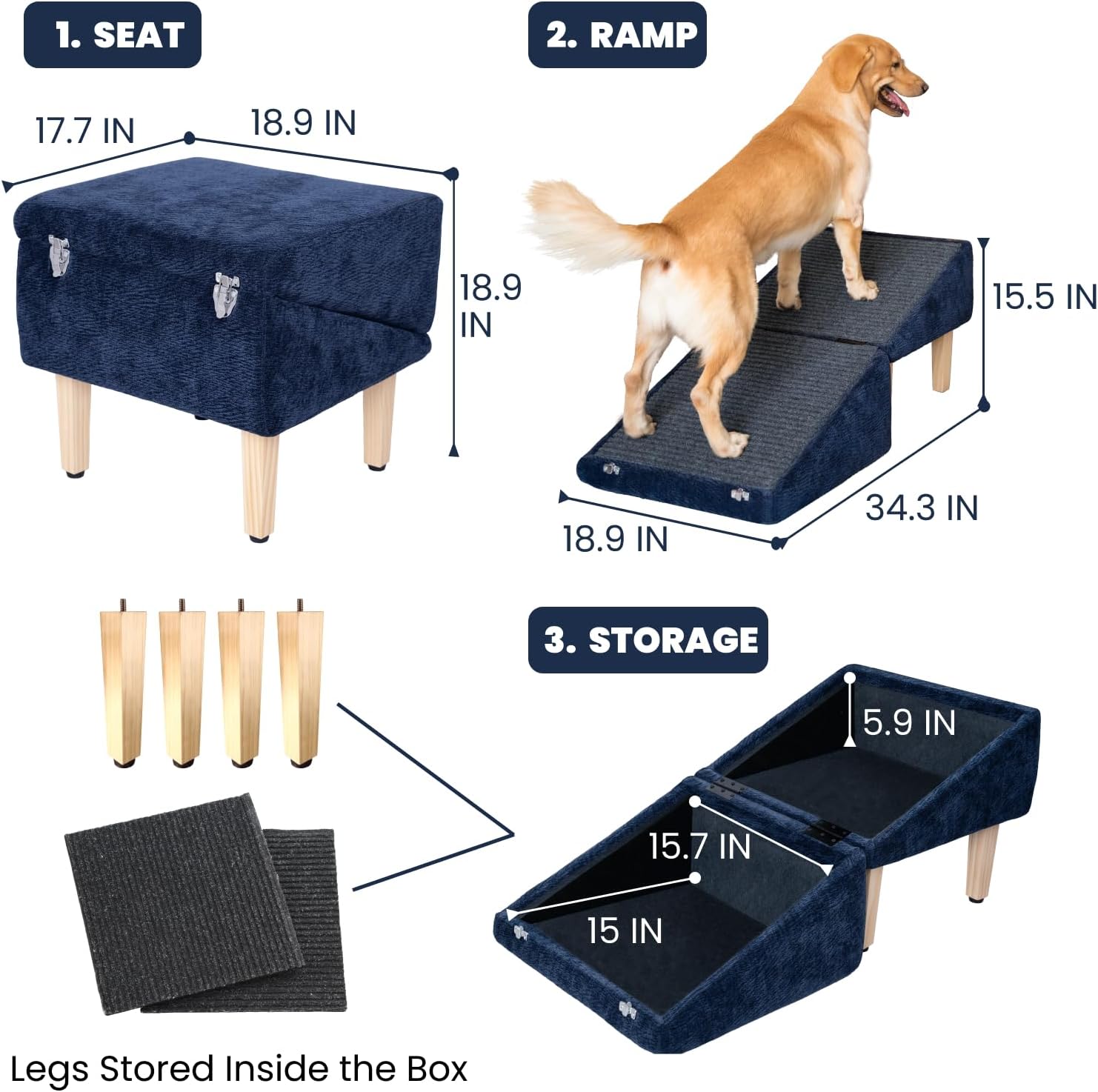 1. SEAT

17.7 IN

18.9 IN

18.9 IN

2. RAMP

15.5 IN

34.3 IN

18.9 IN

3. STORAGE

5.9 IN

15.7 IN

15 IN

Legs Stored Inside the Box