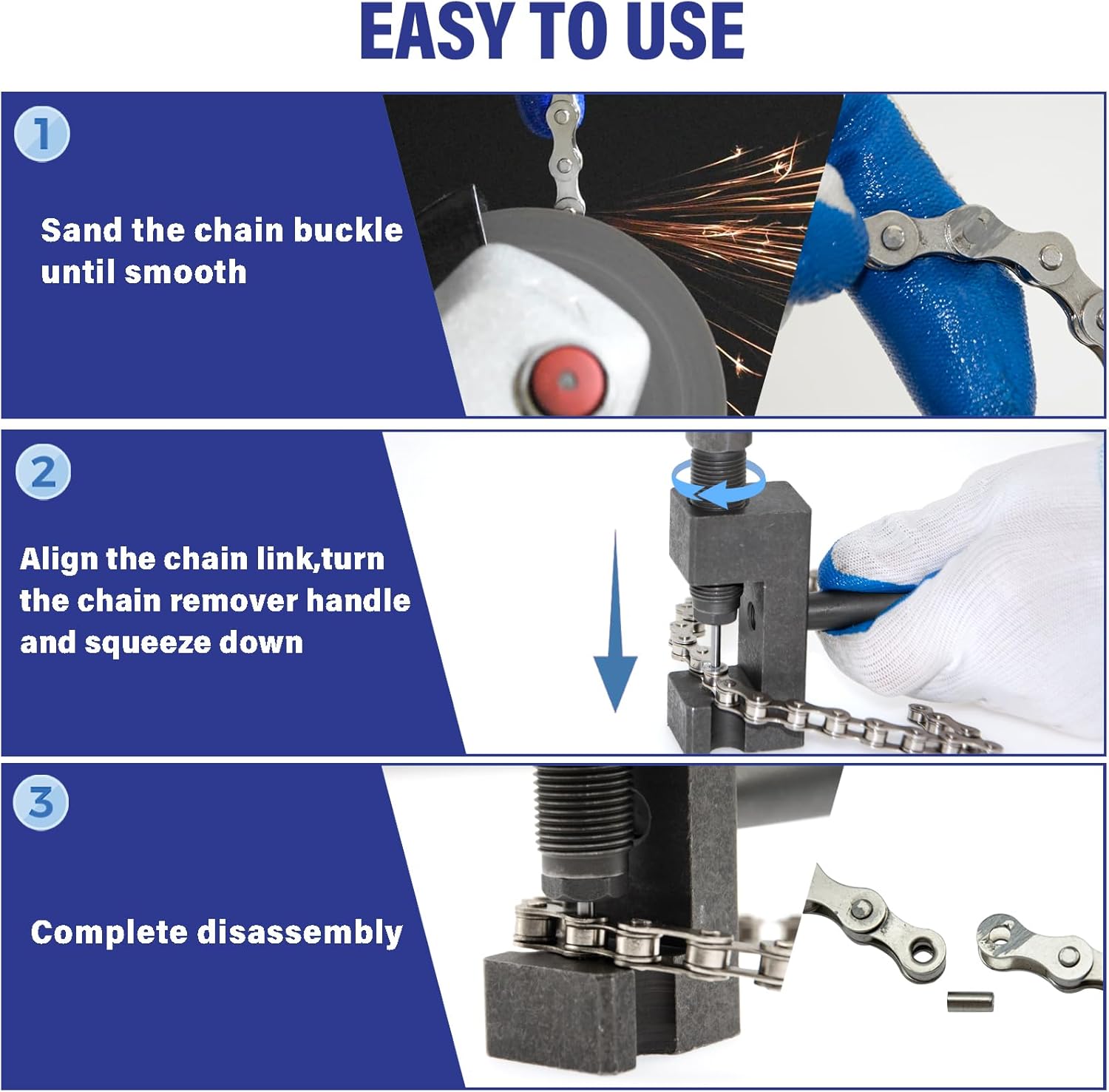 EASY TO USE

1

Sand the chain buckle until smooth

2

Align the chain link,turn the chain remover handle and squeeze down

3

Complete disassembly