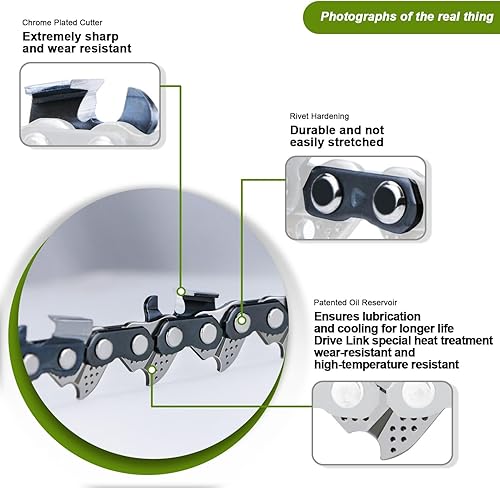 Photographs of the real thing

Chrome Plated Cutter

Extremely sharp and wear resistant

Rivet Hardening

Durable and not easily stretched

Patented Oil Reservoir

Ensures lubrication and cooling for longer life
Drive Link special heat treatment
wear-resistant and
high-temperature resistant